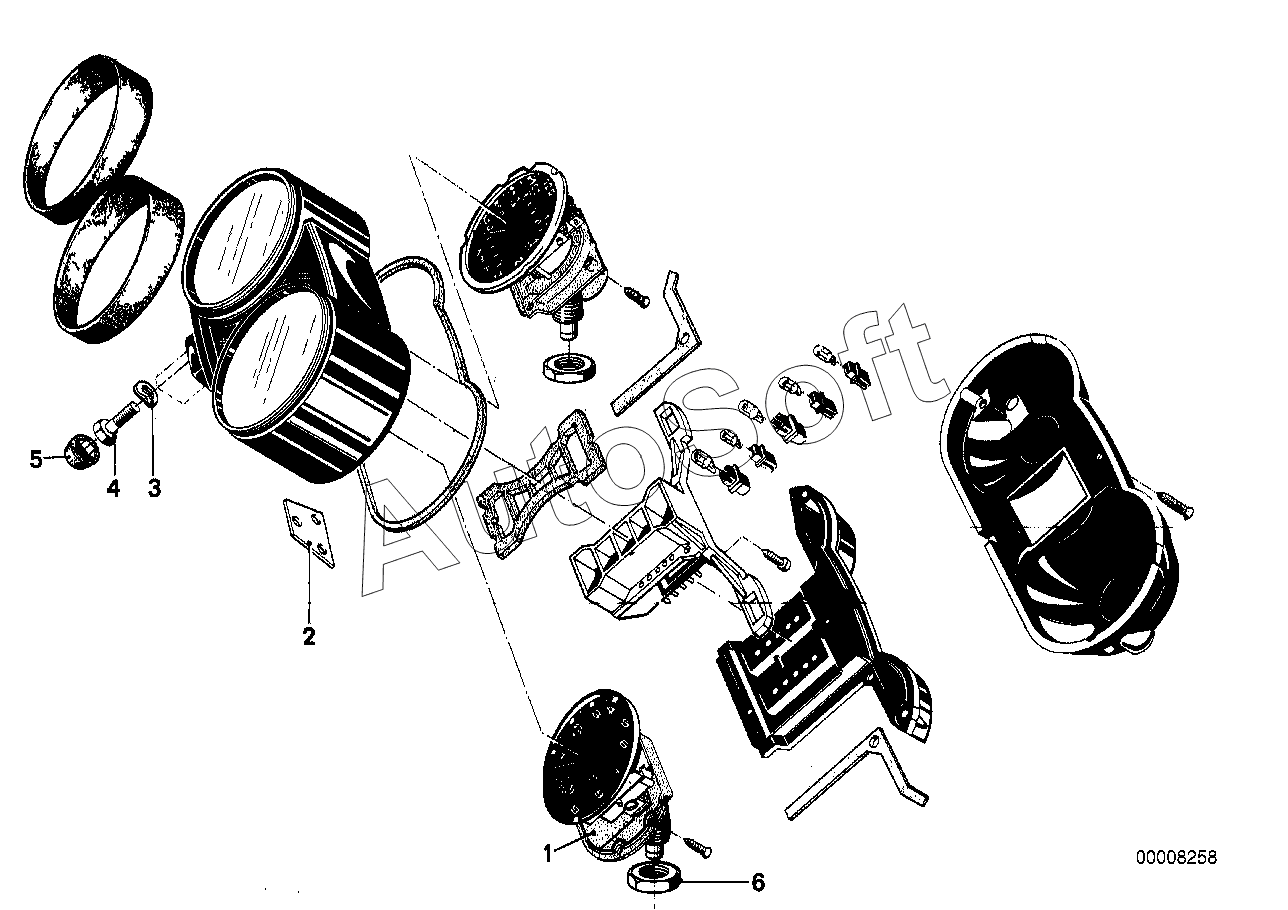 AutoSoft

5
4
3
2
1
6
00008258