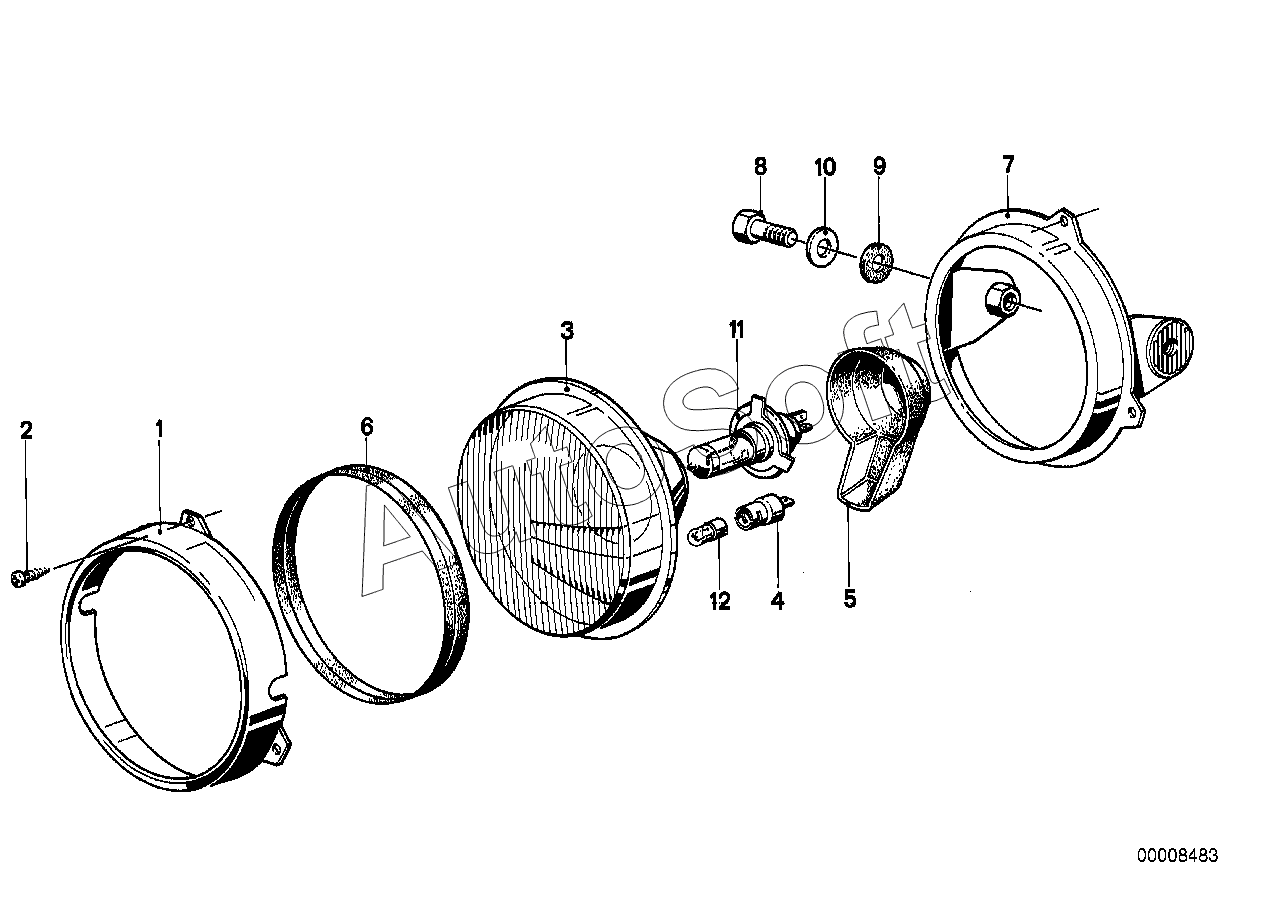 8
10
9
7
3
11
2
1
6
12
4
5
AutoSoft
00008483