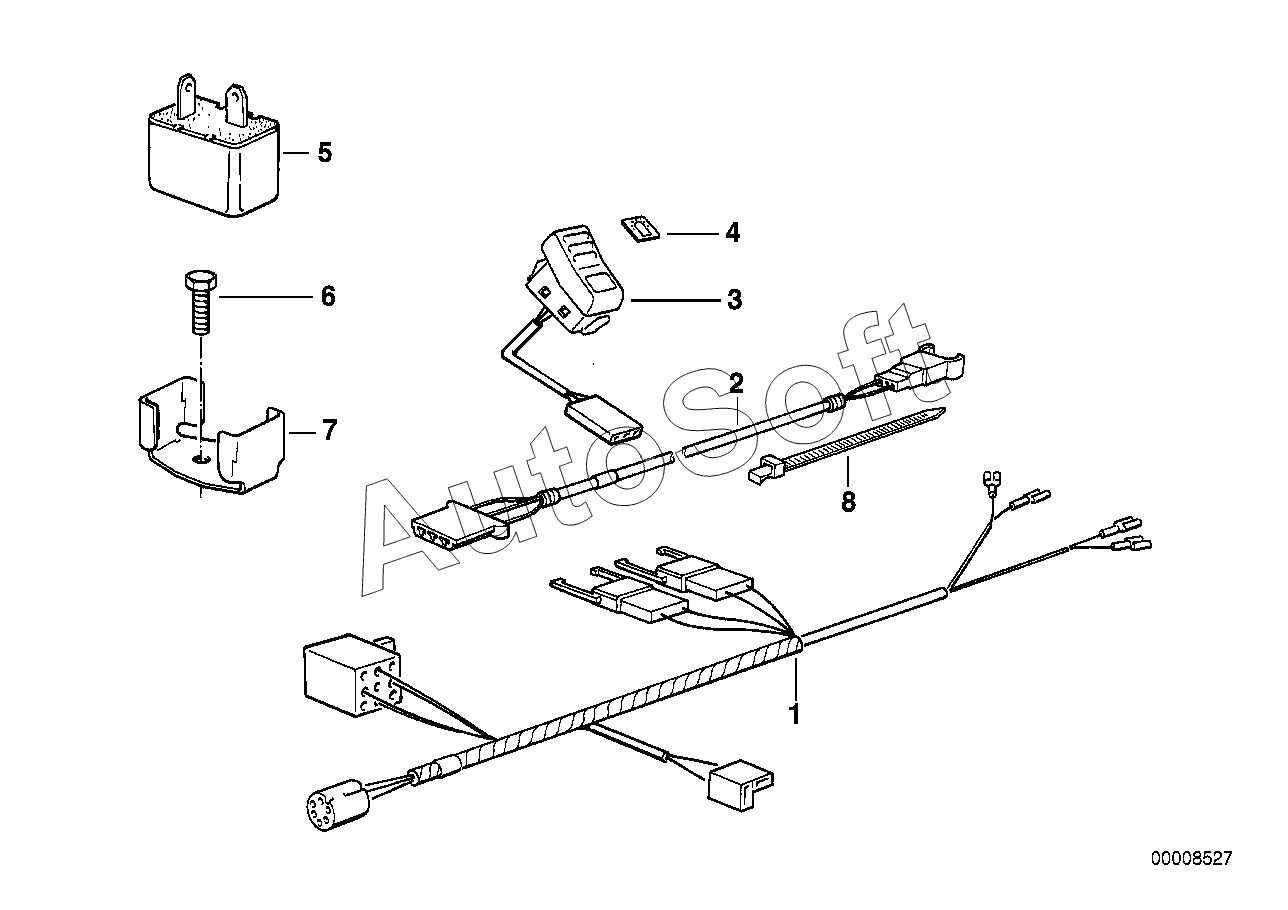 5
4
6
3
2
7
8
AutoSoft
1
00008527