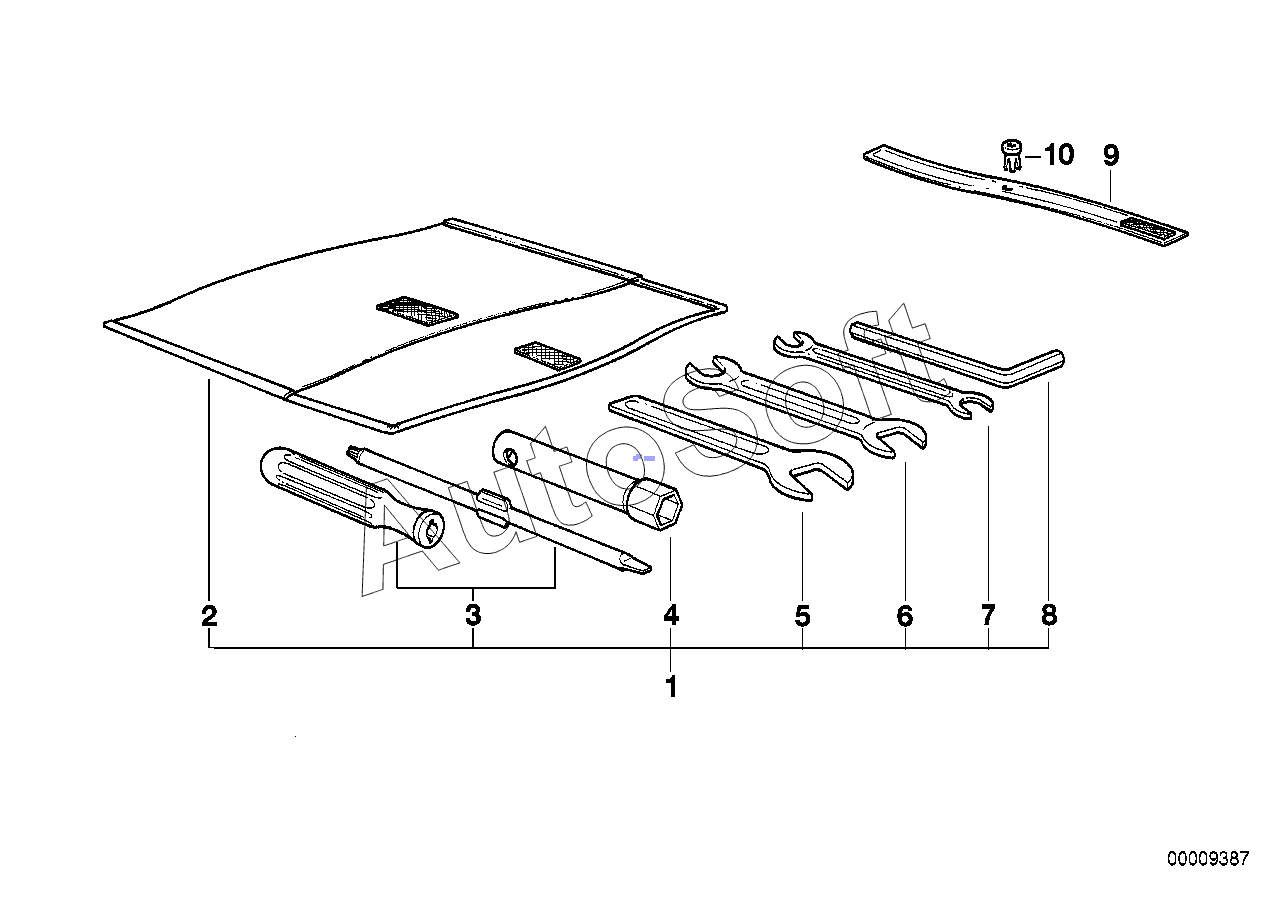 10 9

AutoSoft

2 3 4 5 6 7 8

1

00009387