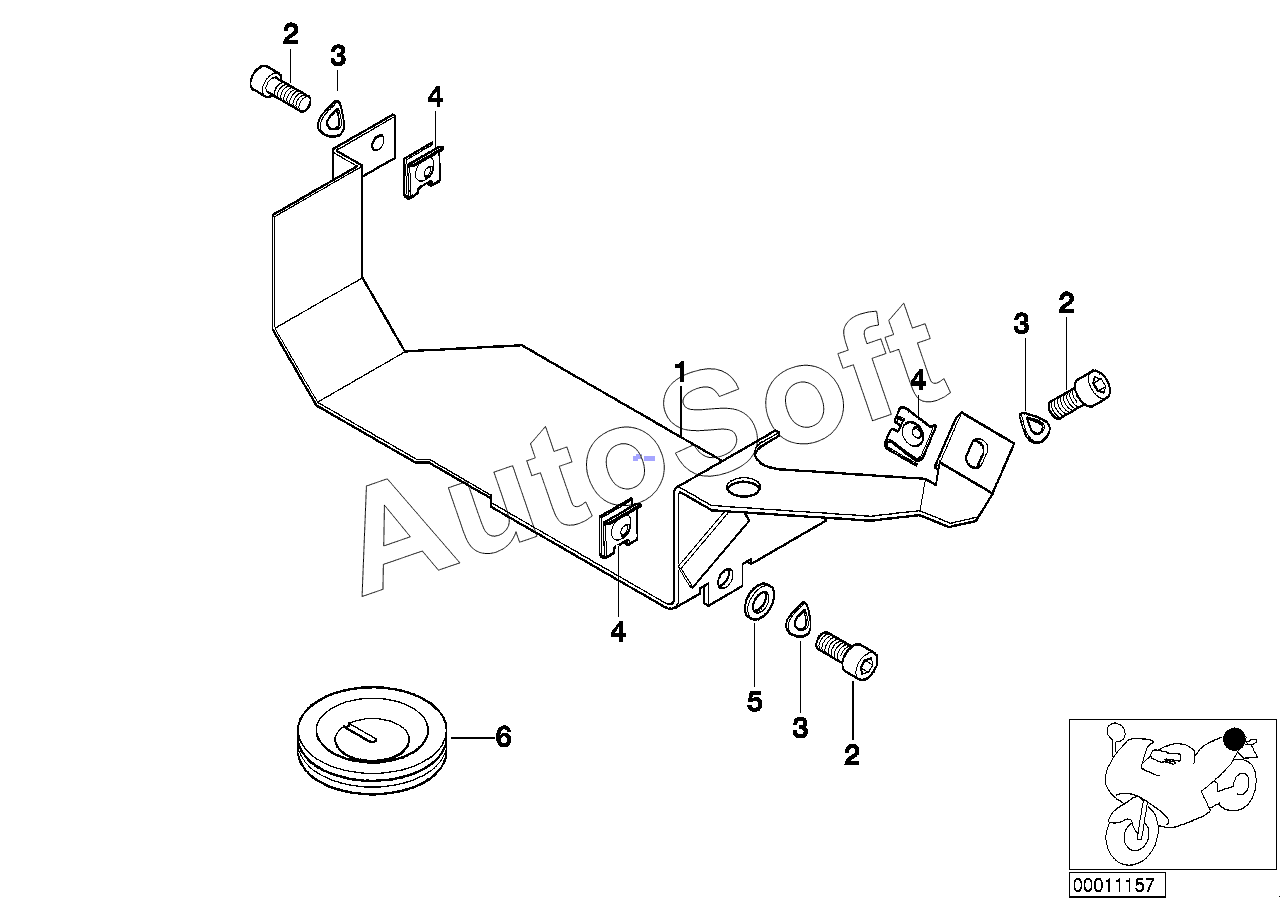 2
3
4
AutoSoft
1
4
3
2
4
5
3
2
6
00011157