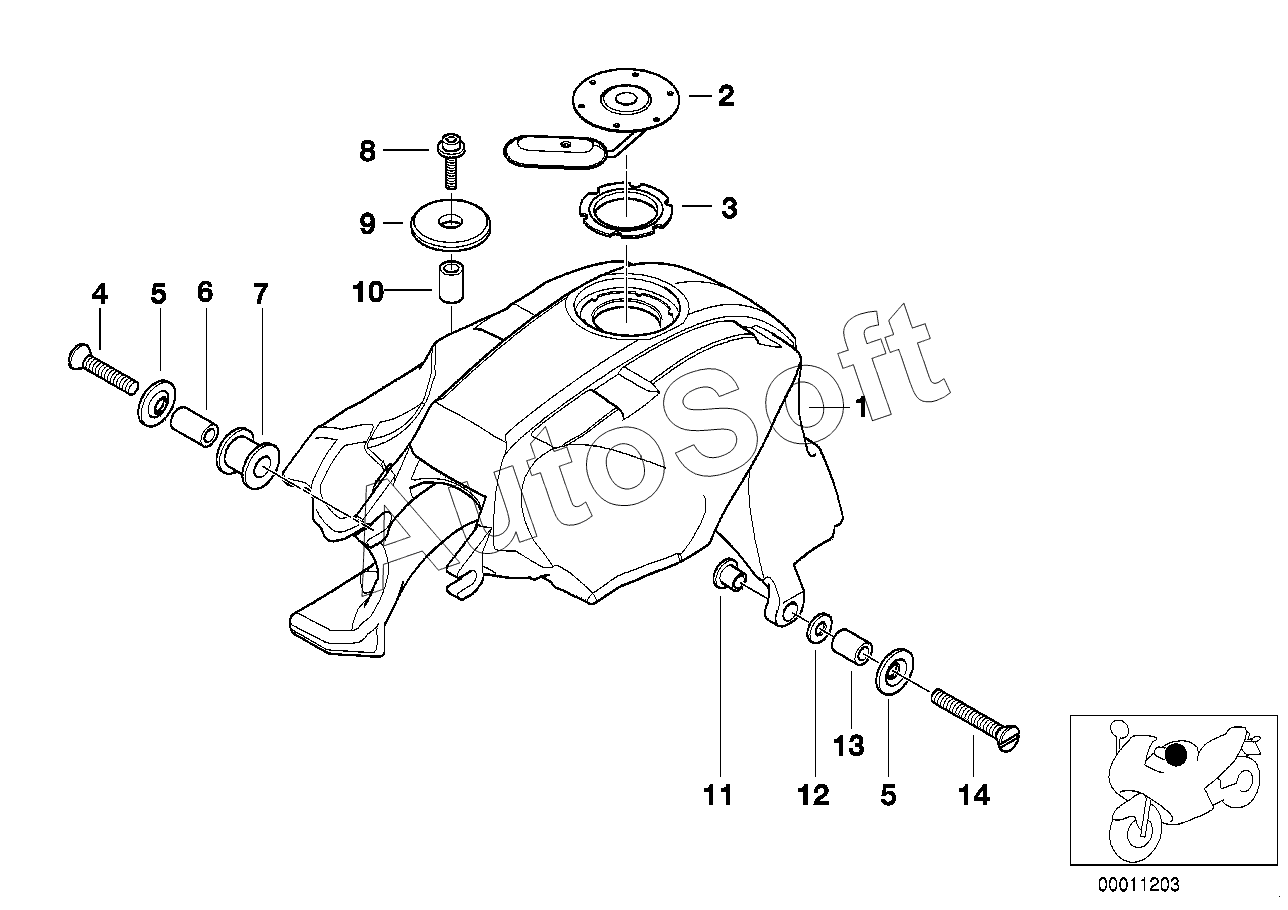 2
8
3
9
10
4
5
6
7
AutoSoft
1
11
12
13
5
14
00011203