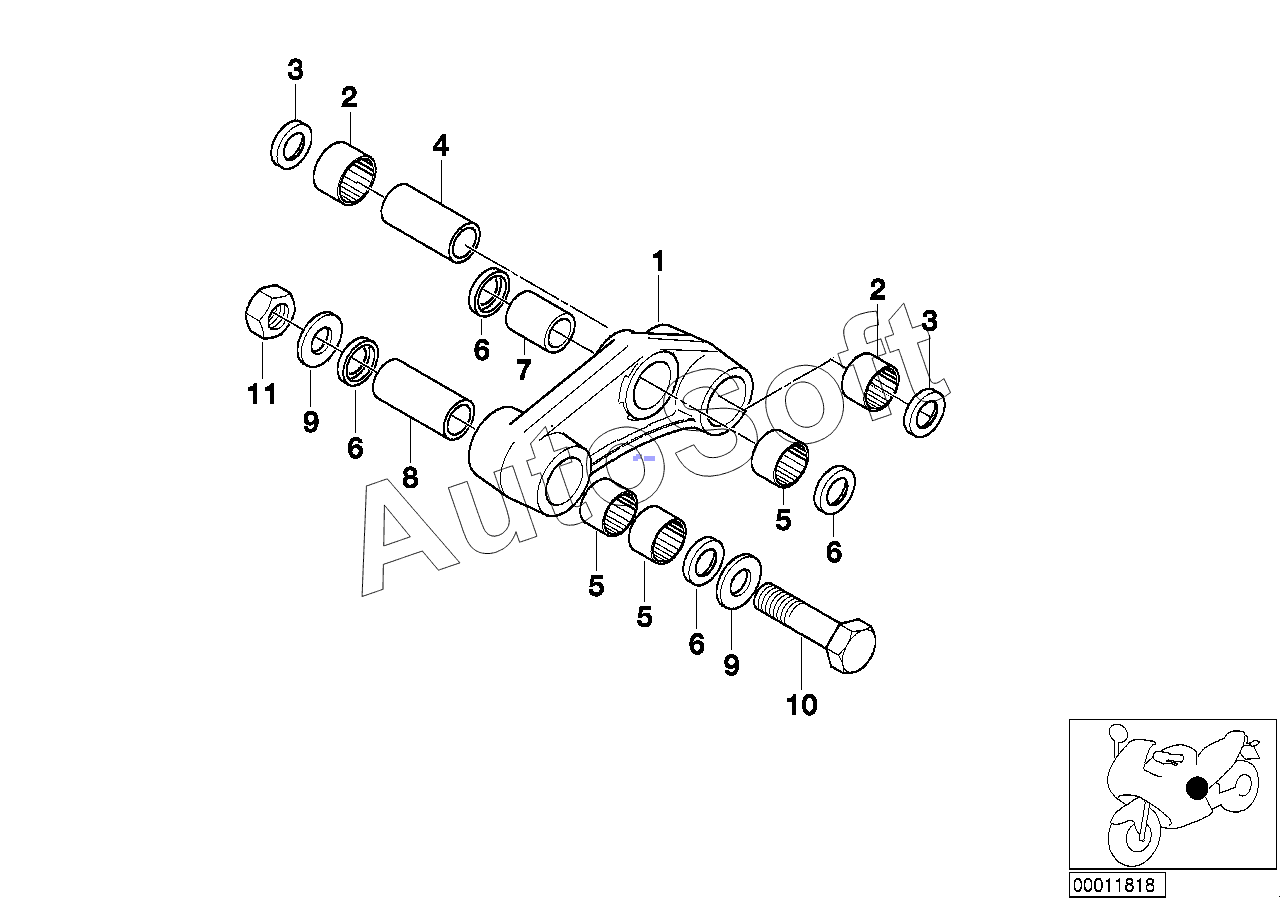 3
2
4
1
2
3
6
7
11
9
6
8
5
6
5
5
6
9
10
AutoSoft
00011818