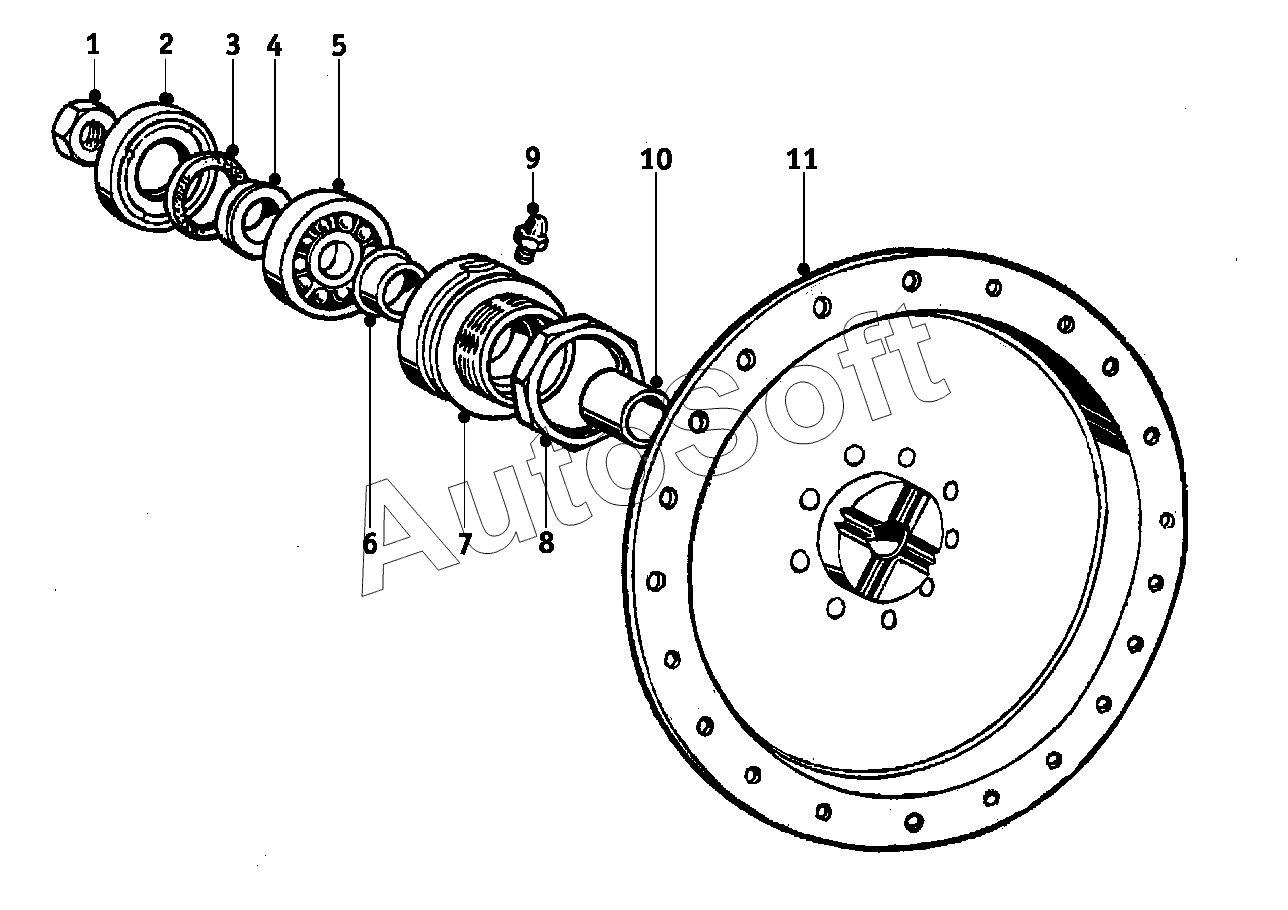 1
2
3
4
5
9
10
11
6
7
8
AutoSoft