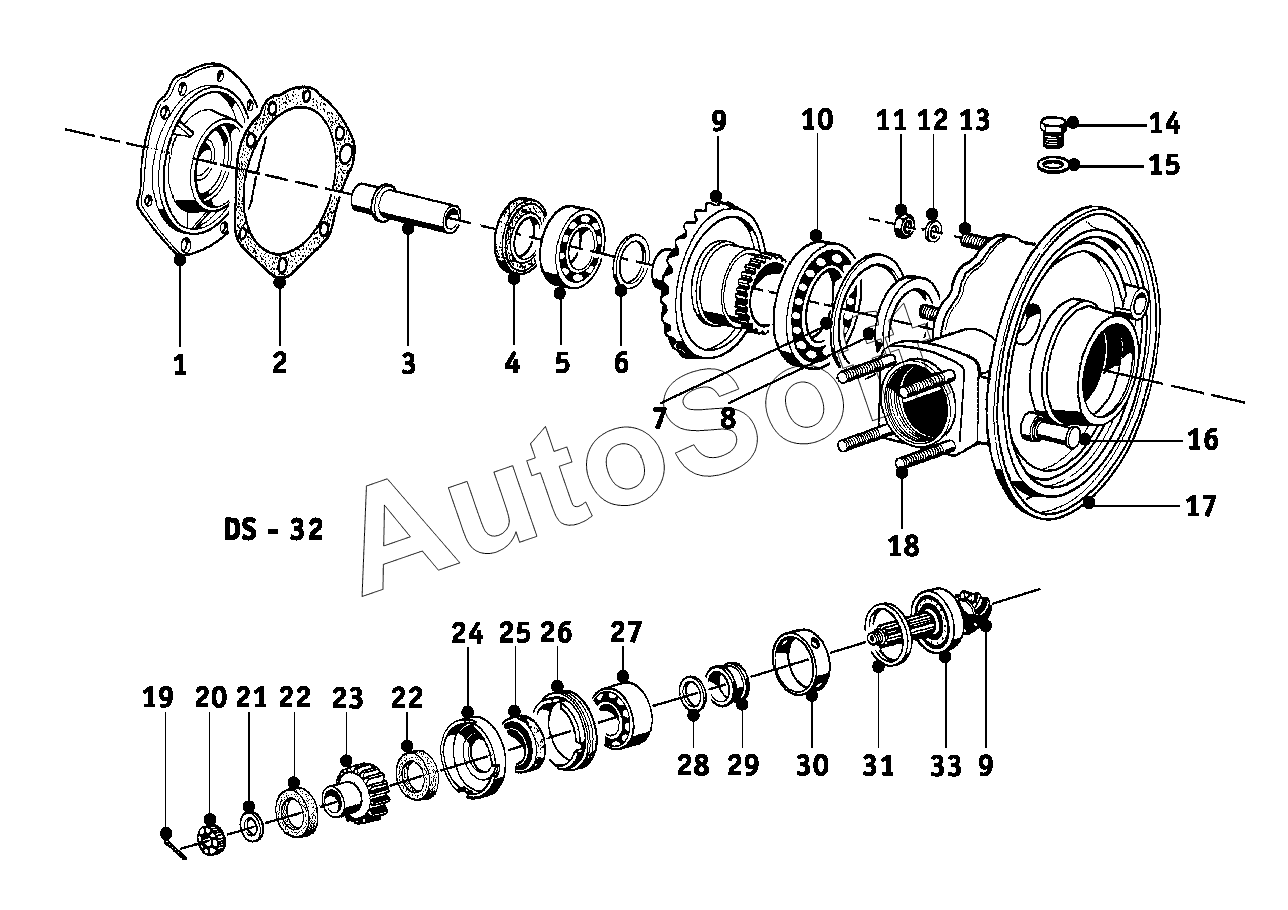 9 10 11 12 13 14 15

1 2 3 4 5 6

7 8

16

17

18

DS - 32

AutoSon

24 25 26 27

19 20 21 22 23 22

28 29 30 31 33 9