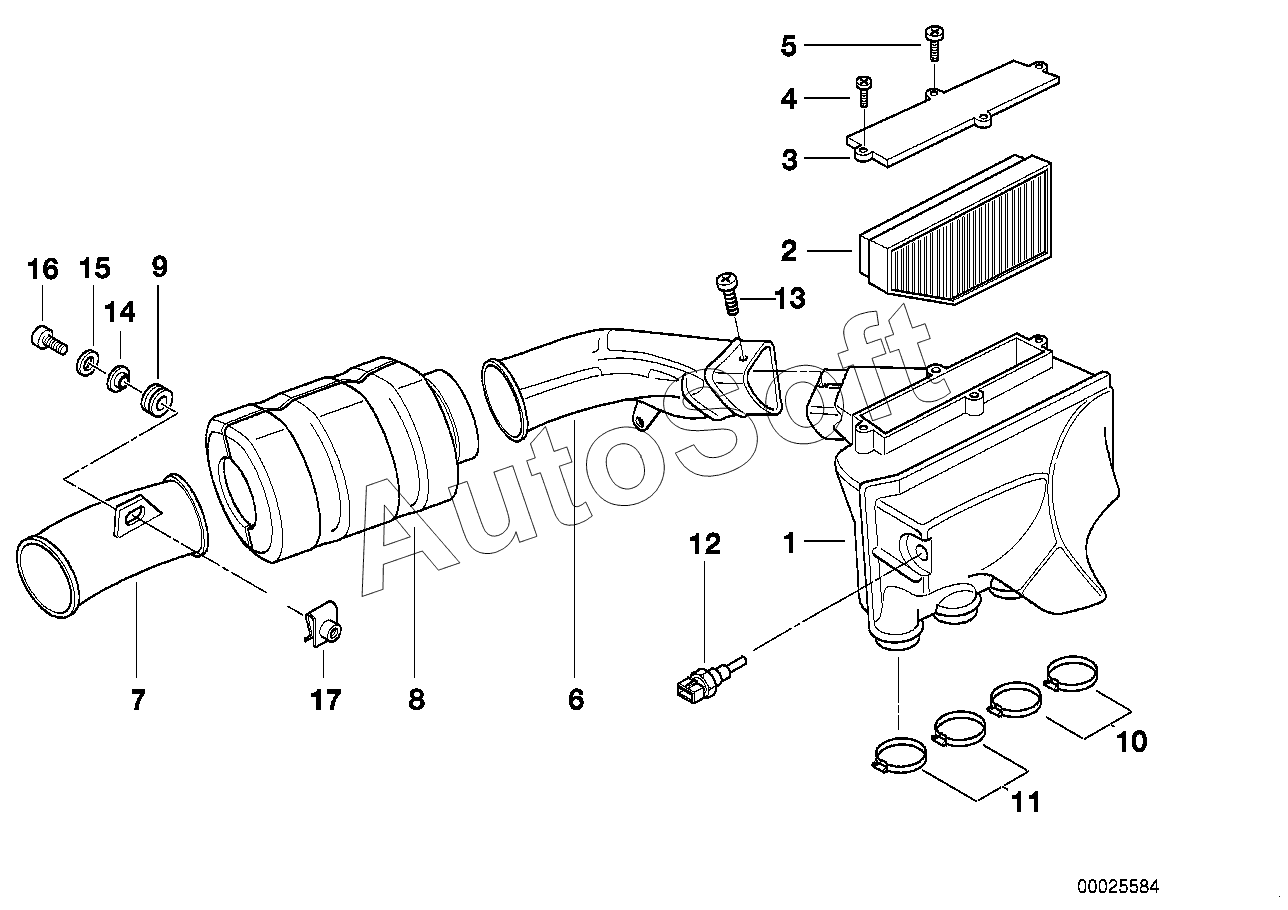 5
4
3
2
16
15
9
14
13
AutoSoft
12
1
7
17
8
6
10
11
00025584