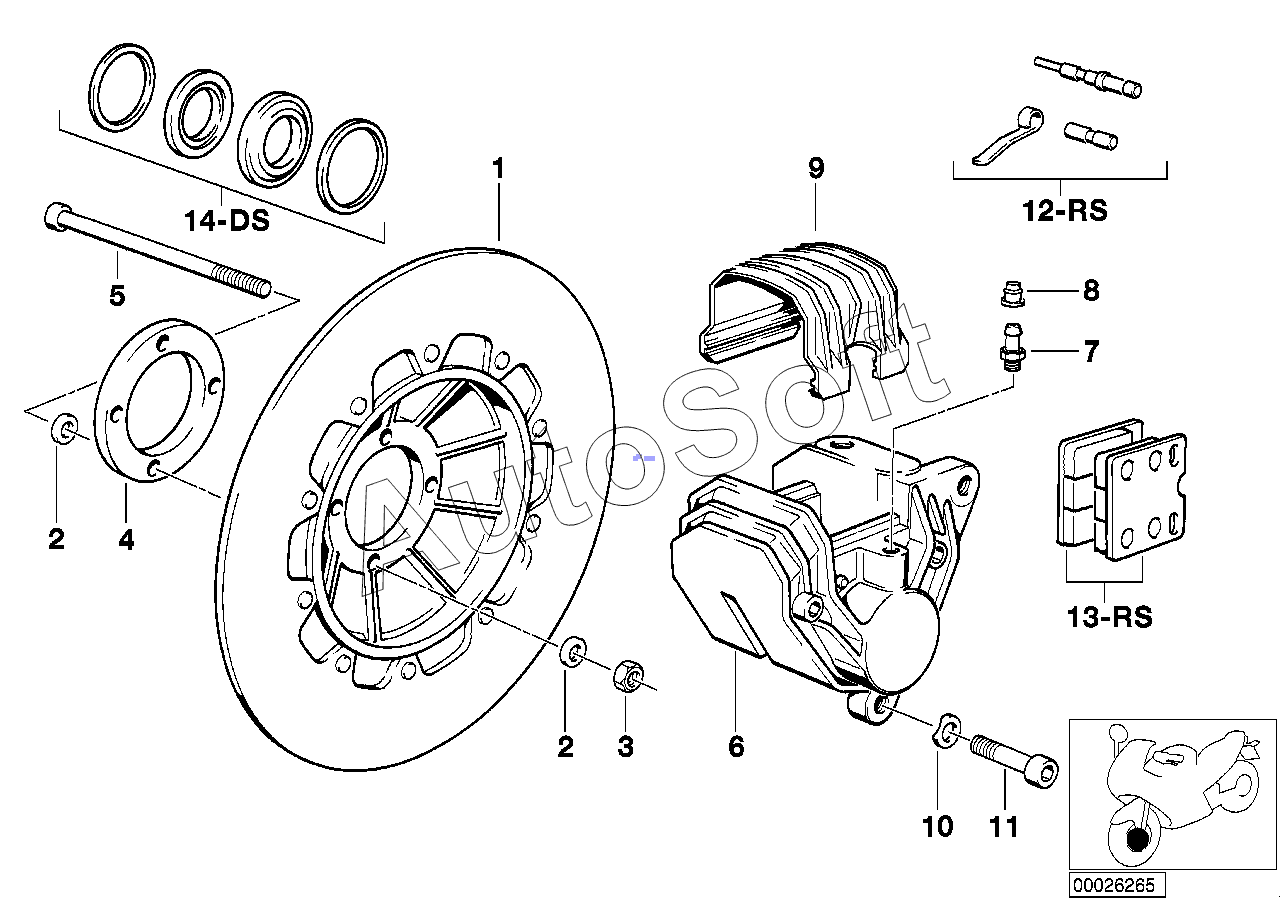 14-DS
1
9
12-RS
5
8
7
AutoSoft
2
4
13-RS
2
3
6
10
11
00026265