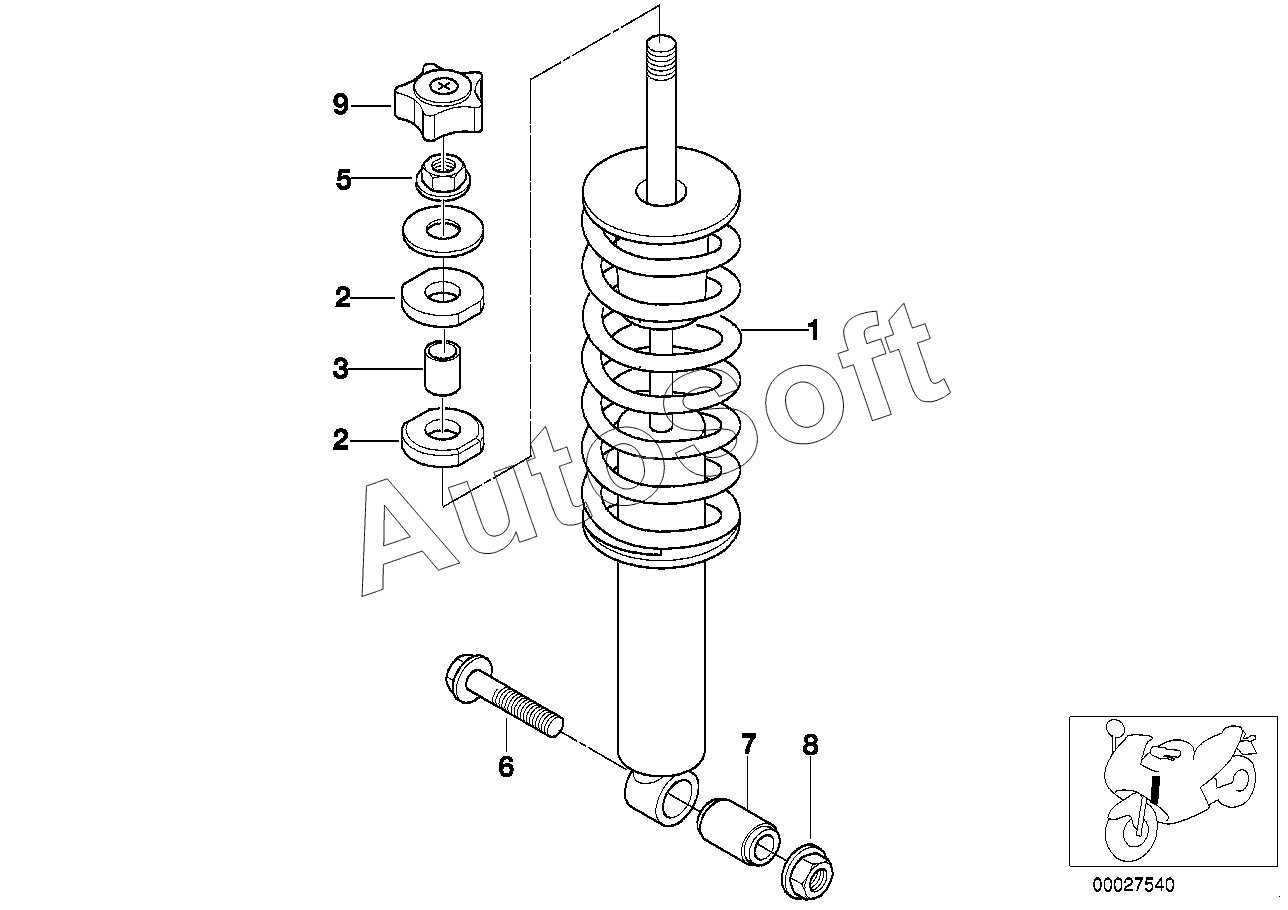 9
5
2
3
2
1
AutoSoft
6
7
8
00027540