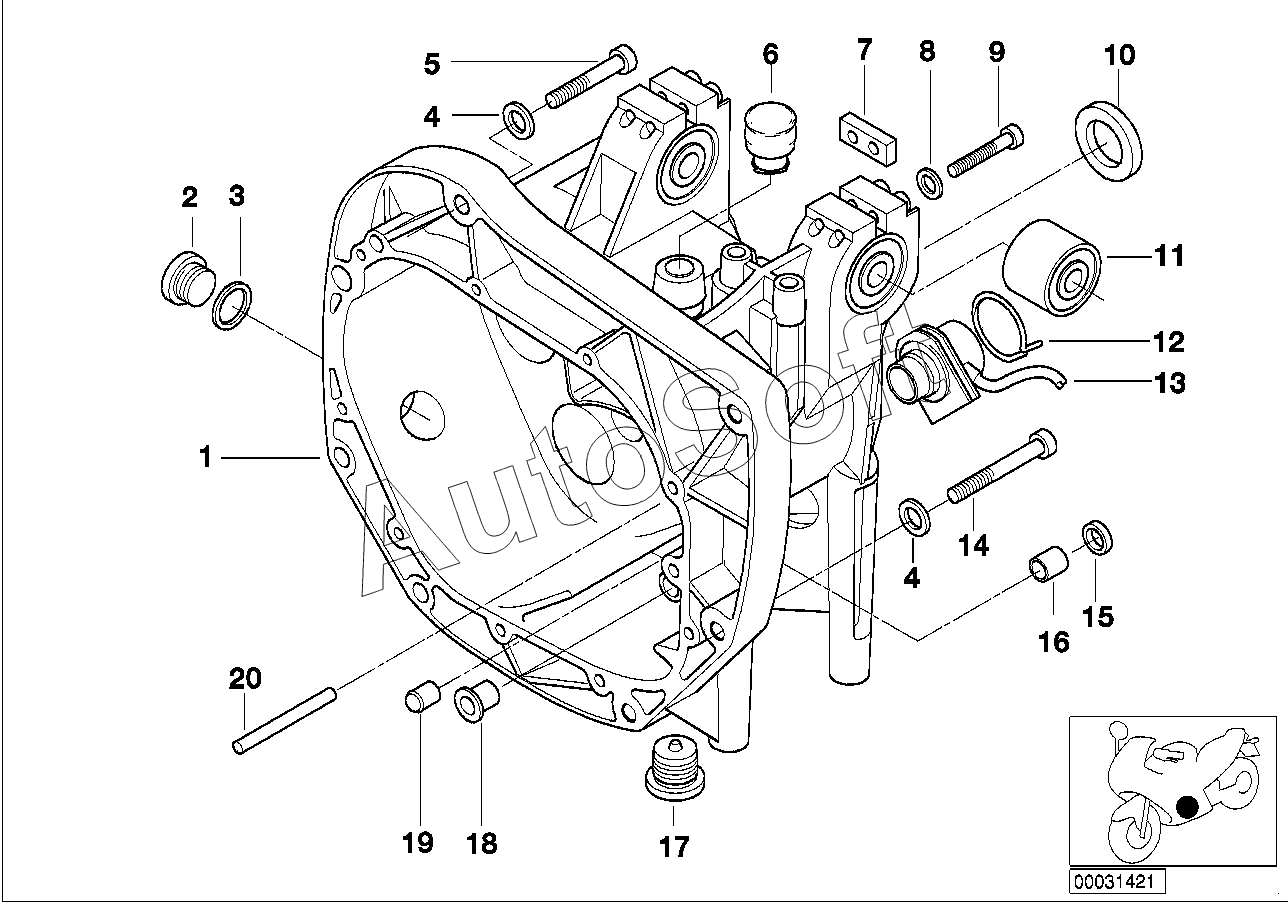 5
6
7
8
9
10
4
2
3
11
12
13
1
AutoSoft
14
4
15
16
20
19
18
17
00031421