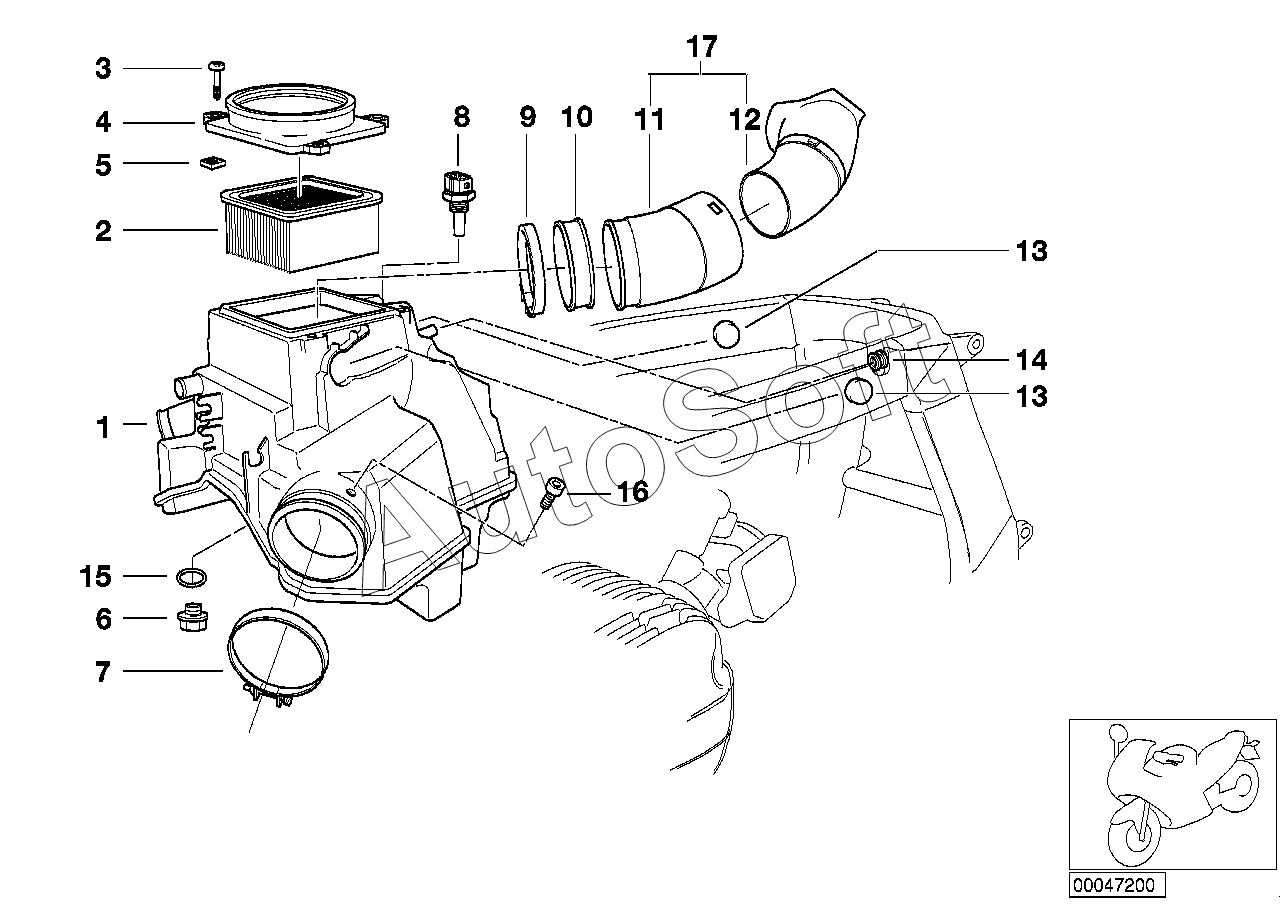 3
4
5
2
8
9
10
17
11
12
13
14
13
1
16
15
6
7
AutoSoft
00047200