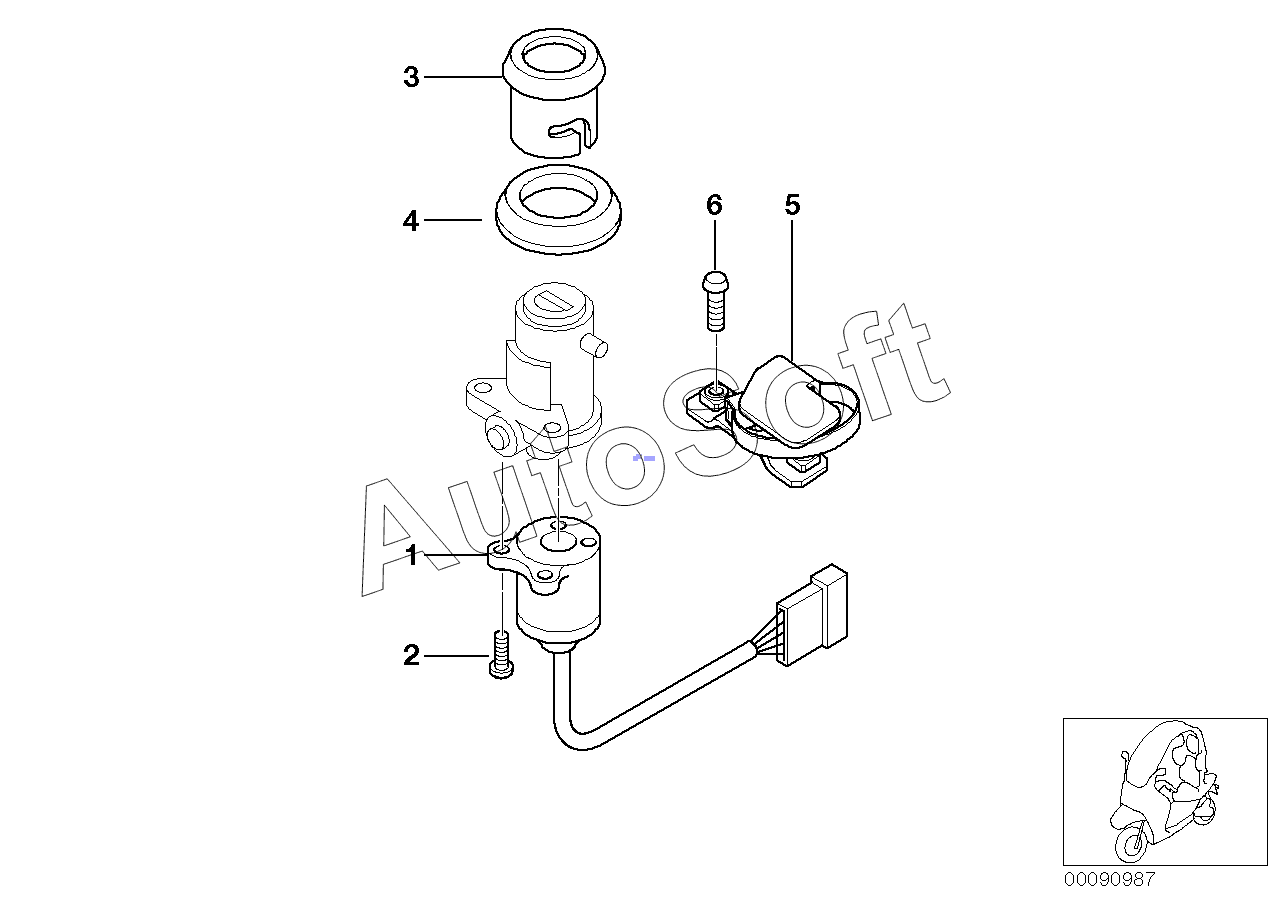 3
4
6
5
AutoSoft
1
2
00090987