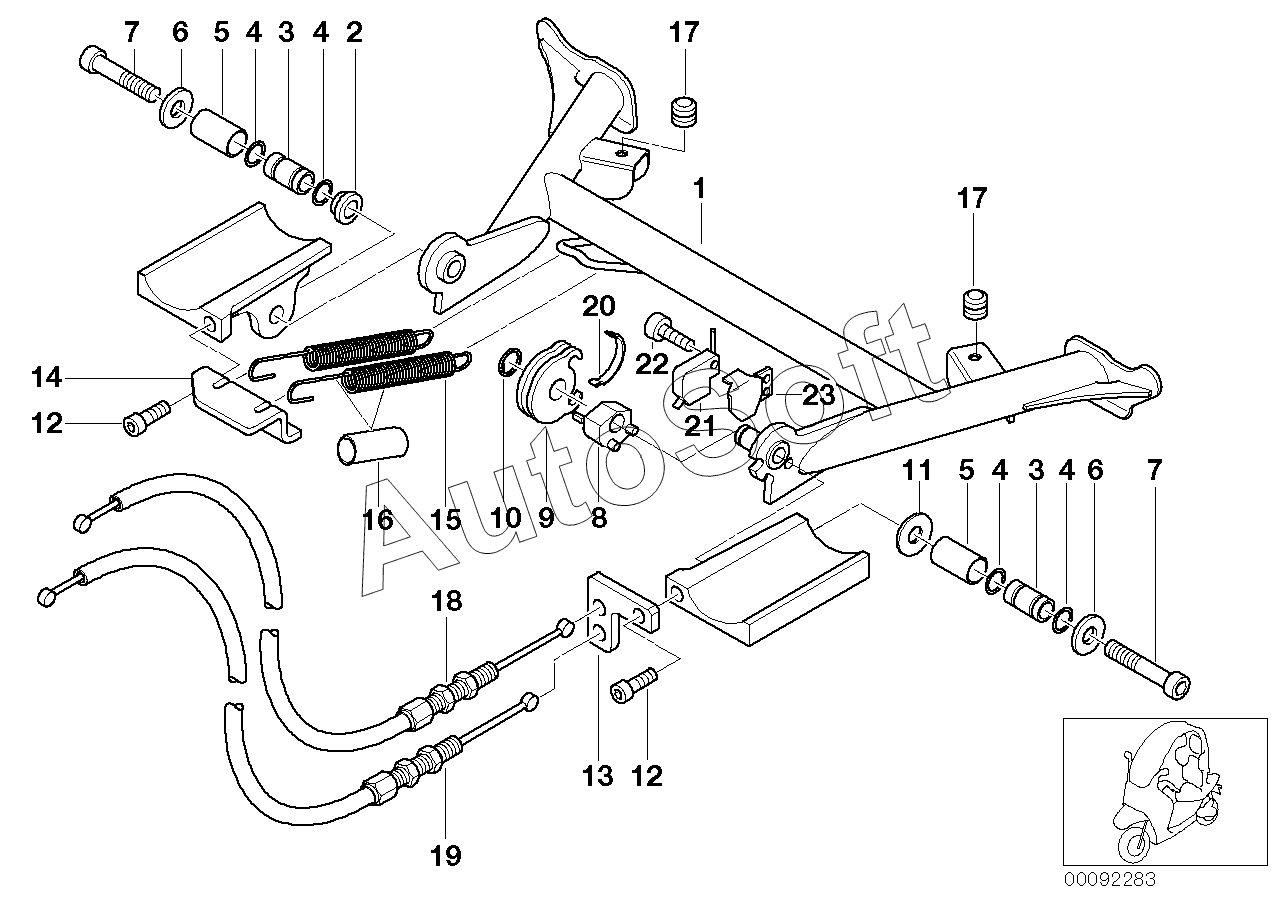 7 6 5 4 3 4 2

17

1

17

20

22

23

21

14

12

16 15 10 9 8

11 5 4 3 4 6 7

18

13 12

19

AutoSoft

00092283