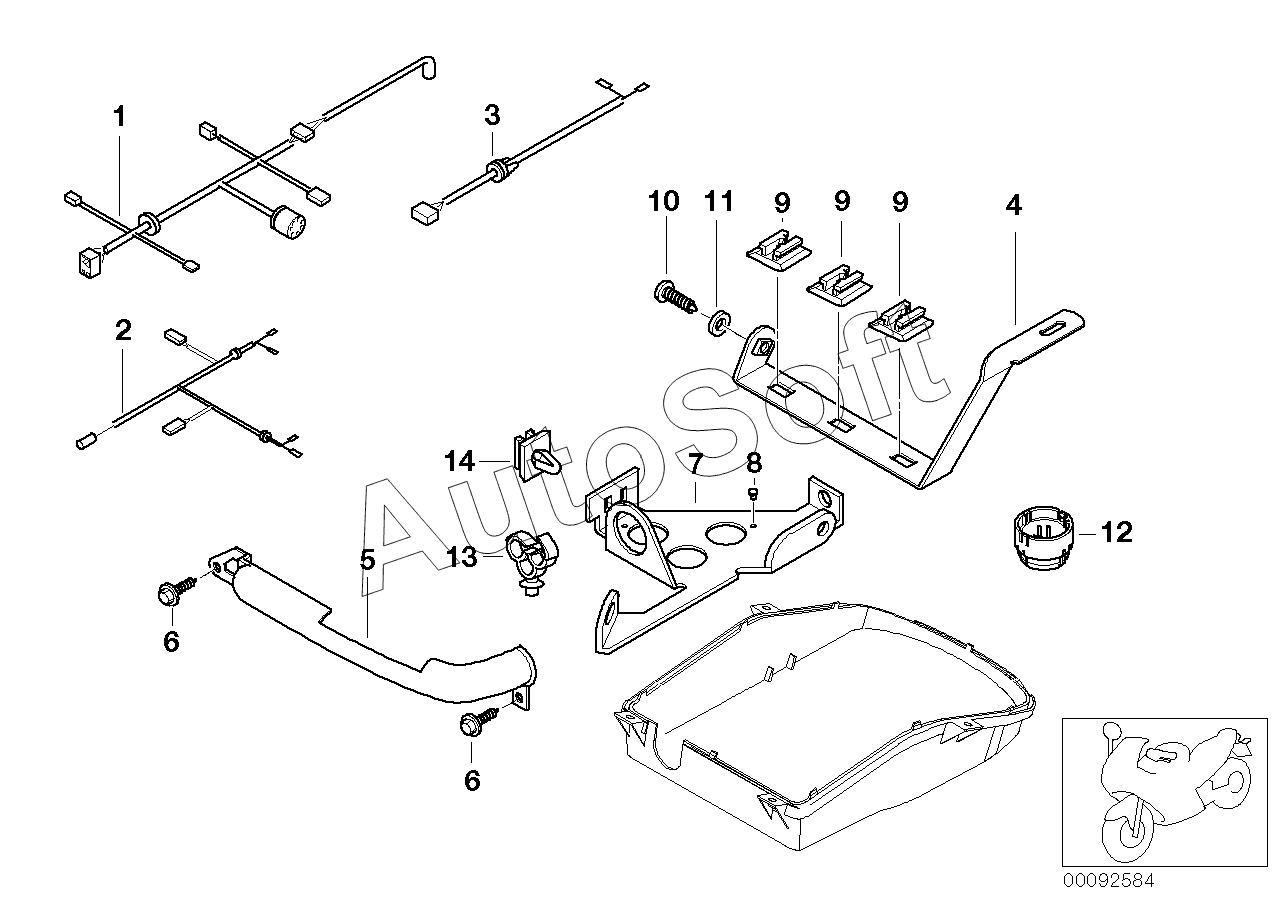 1
3
10
11
9
9
9
4
2
14
7
8
12
13
5
6
6
AutoSoft
00092584