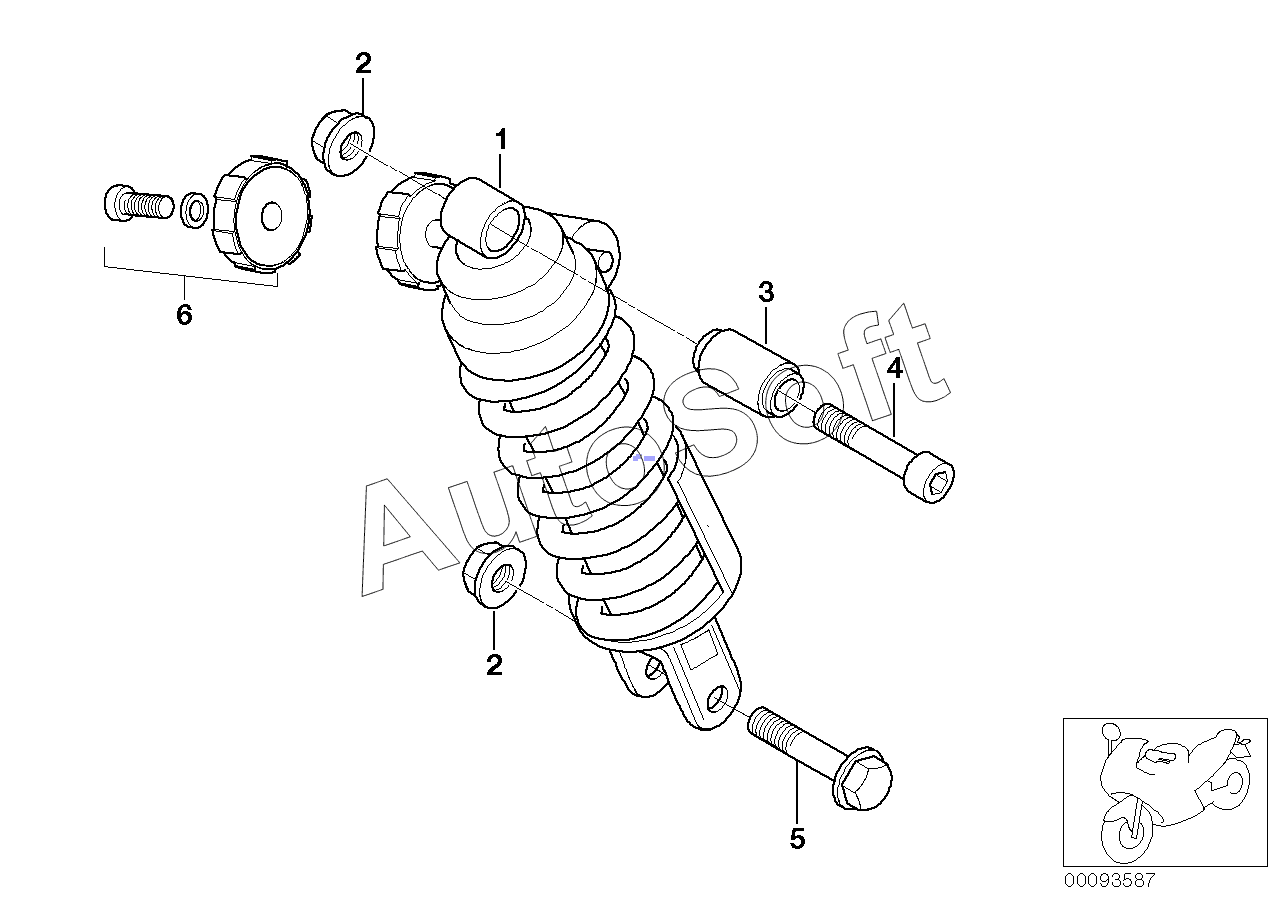 2
1
6
3
4
AutoSoft
2
5
00093587