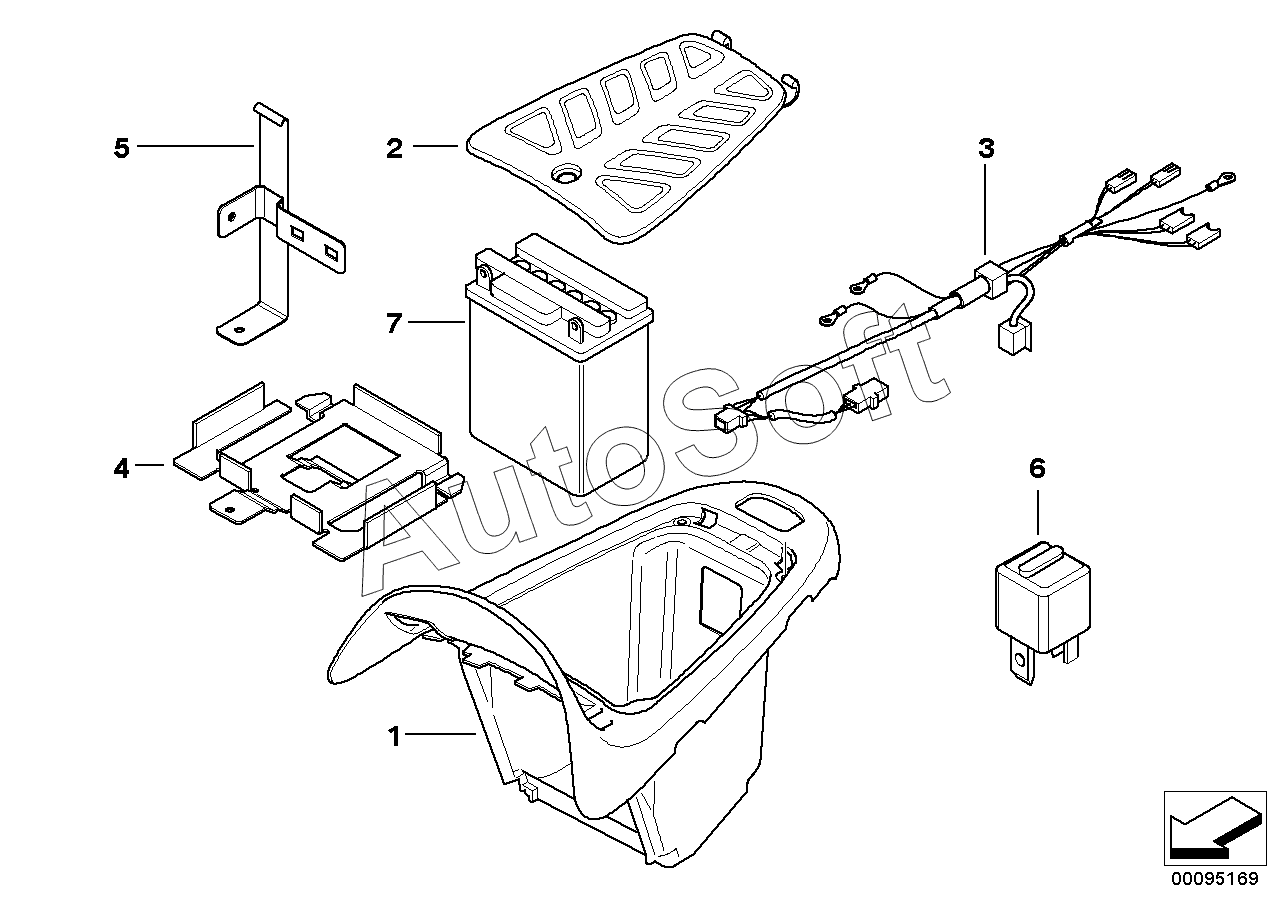 5
2
3
7
4
6
1
AutoSoft
00095169