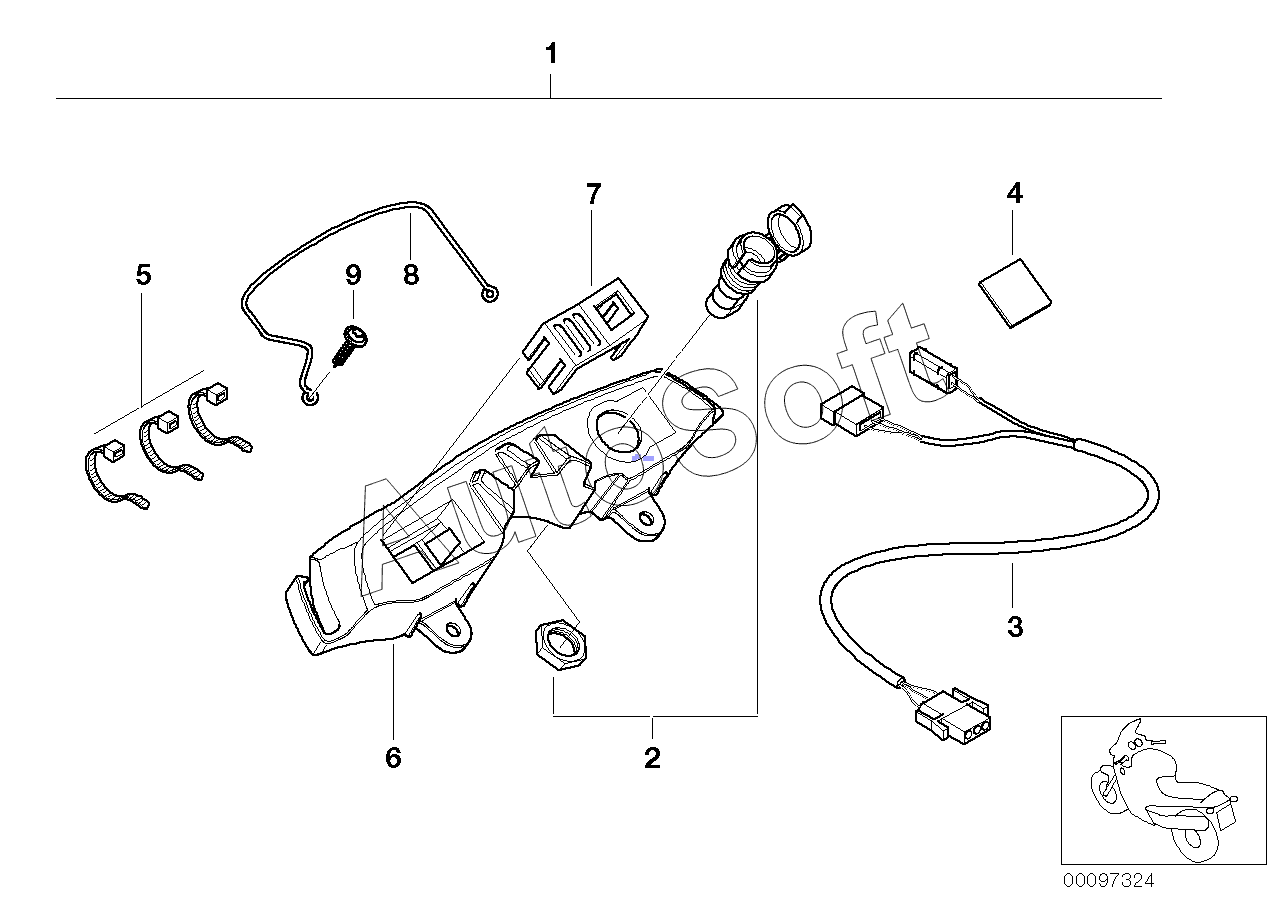 1
7
4
5
9
8
AutoSoft
3
6
2
00097324