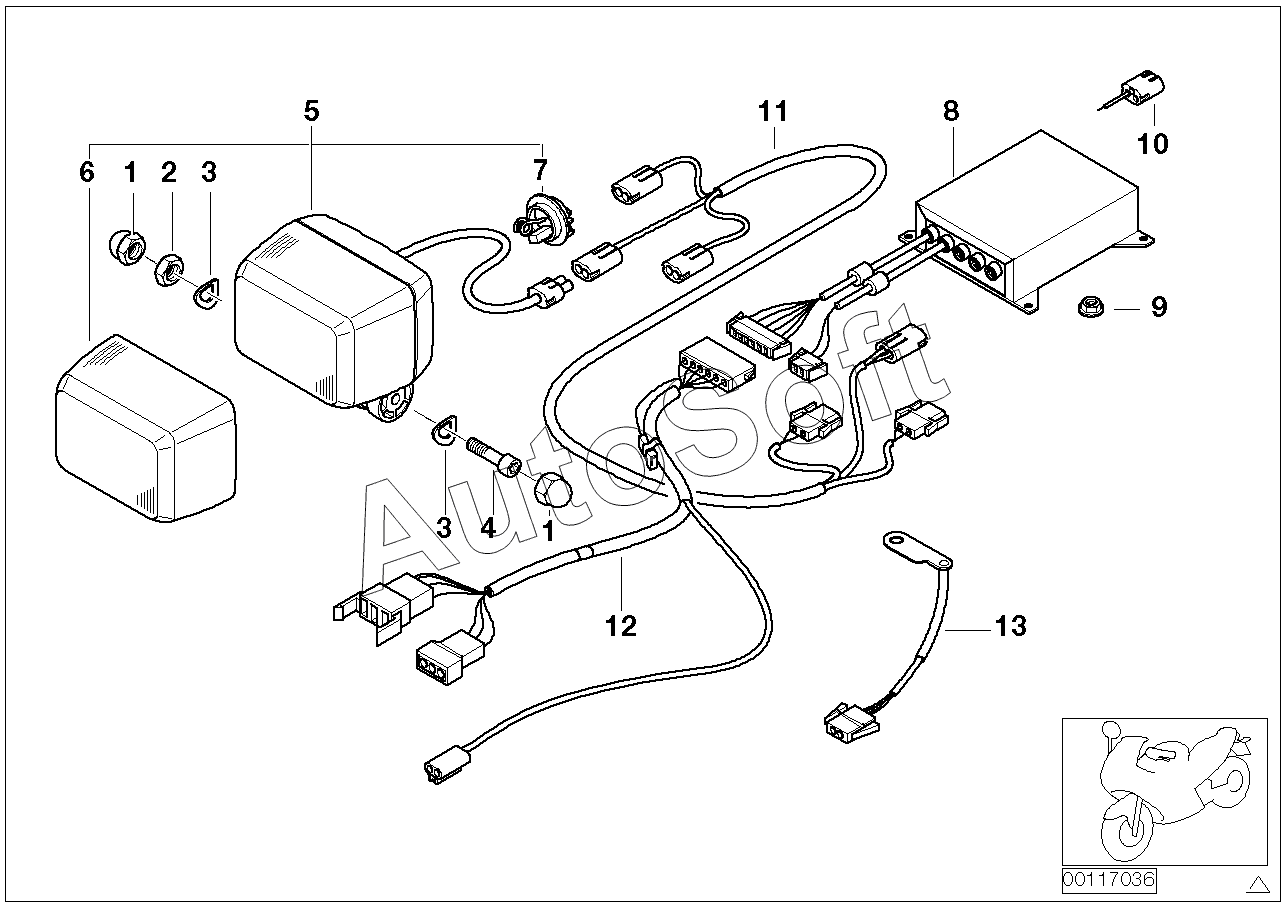 5
11
8
10
6
1
2
3
7
9
AutoSoft
3
4
1
12
13
00117036