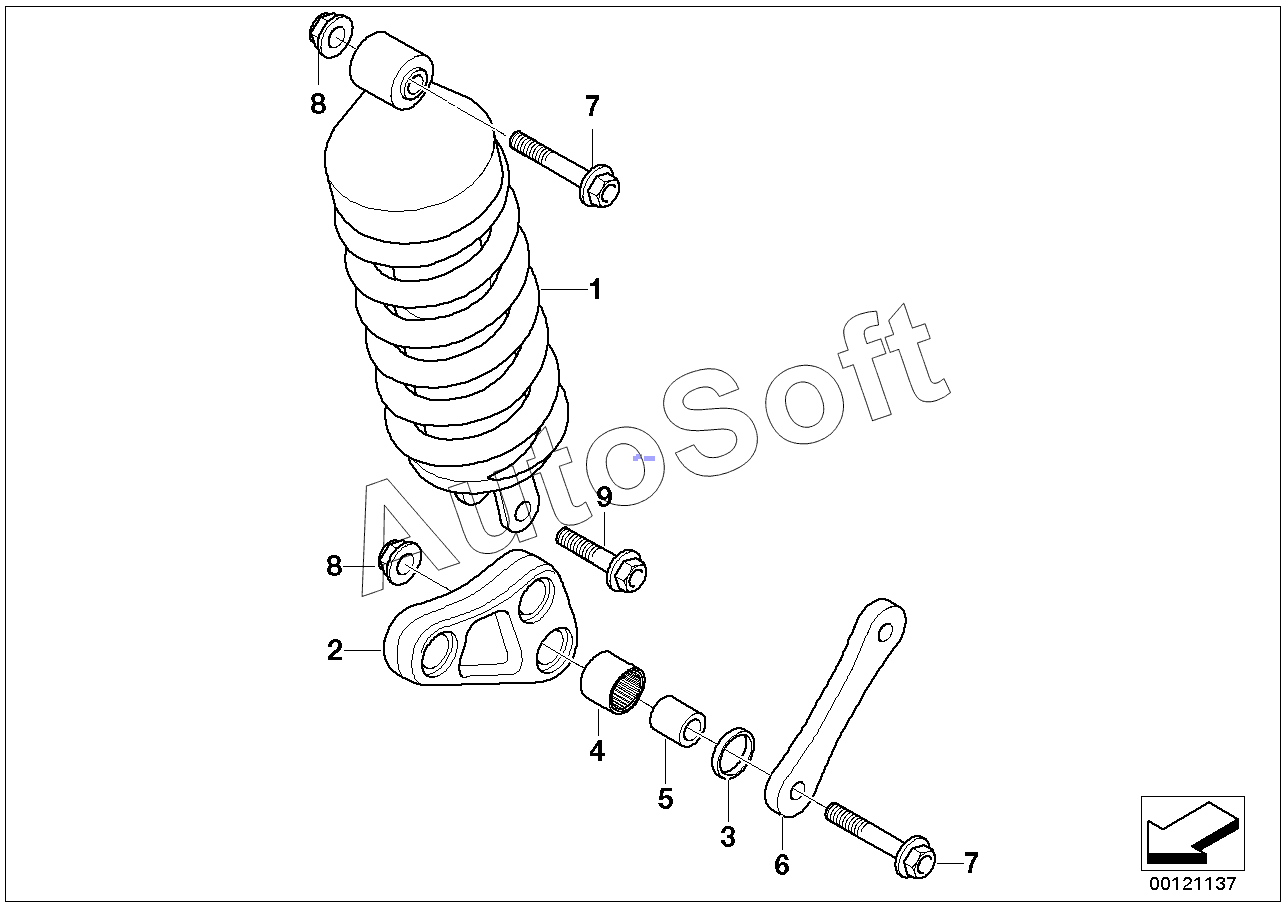 8
7
1
AutoSoft
9
8
2
4
5
3
6
7
00121137