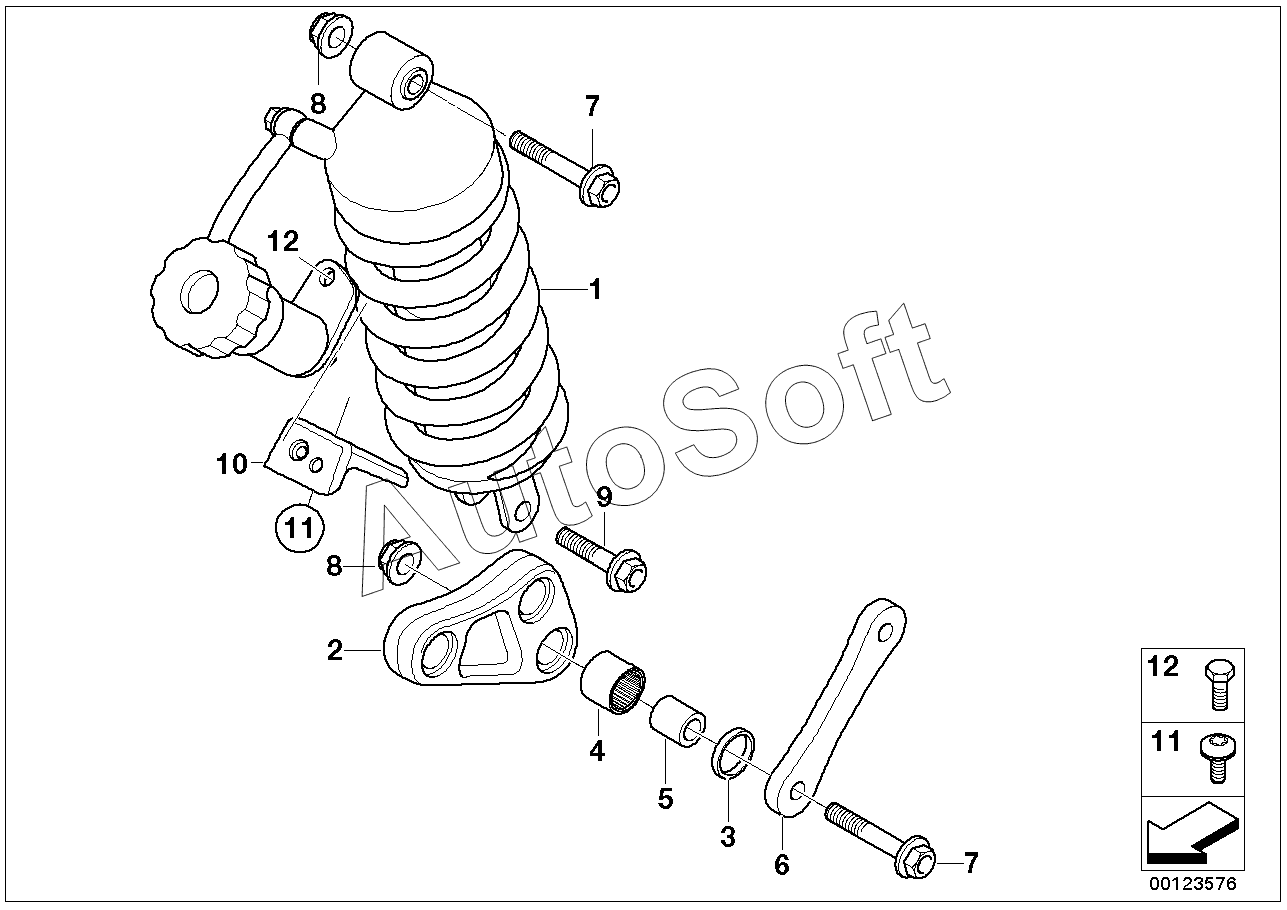 8
7
12
1
AutoSoft
10
11
9
8
2
4
5
3
6
7
12
11
00123576