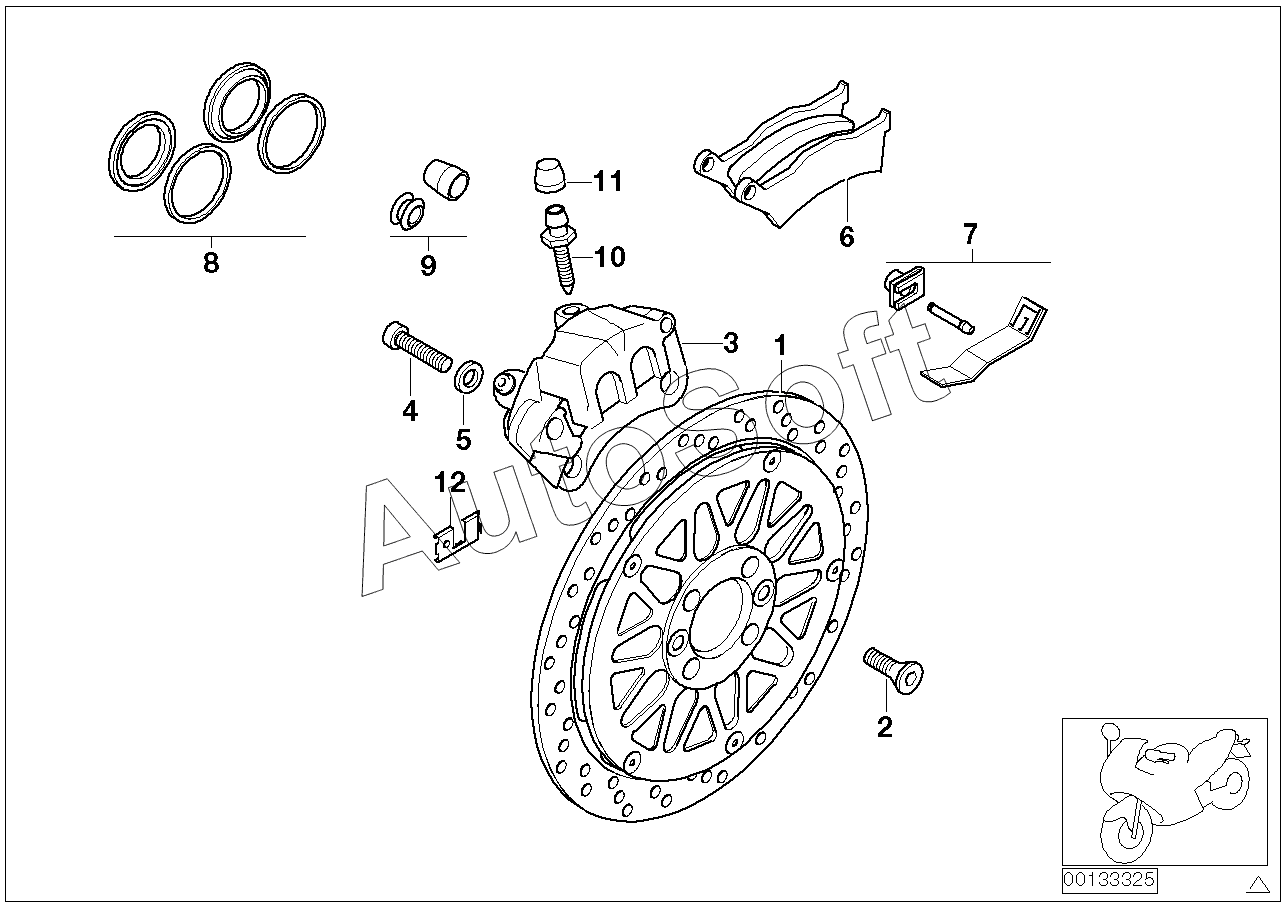 8
9
11
10
6
7
3
1
4
5
12
2
AutoSoft
00133325