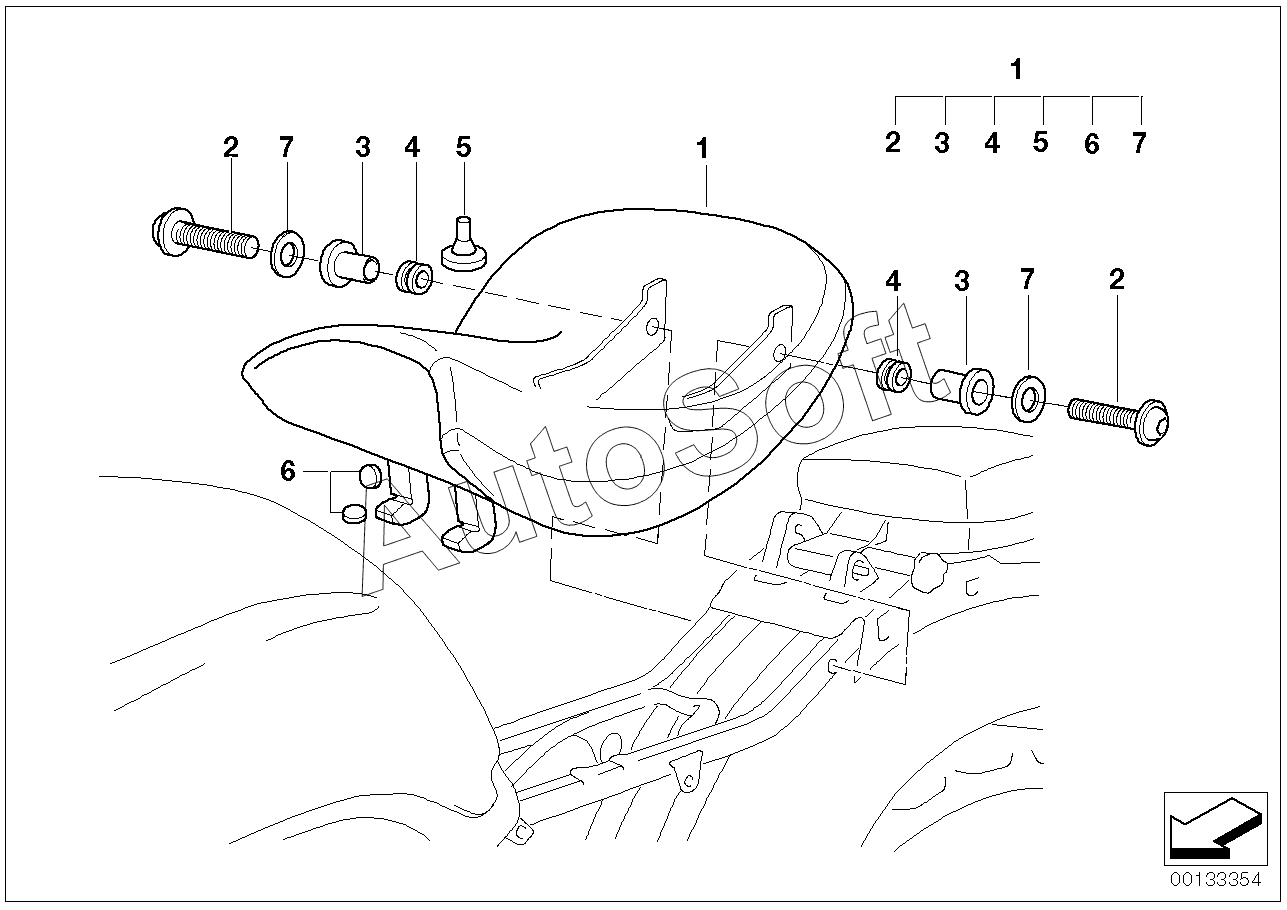 1
2 3 4 5 6 7

2 7 3 4 5
1

4 3 7 2

6

AutoSoft

00133354