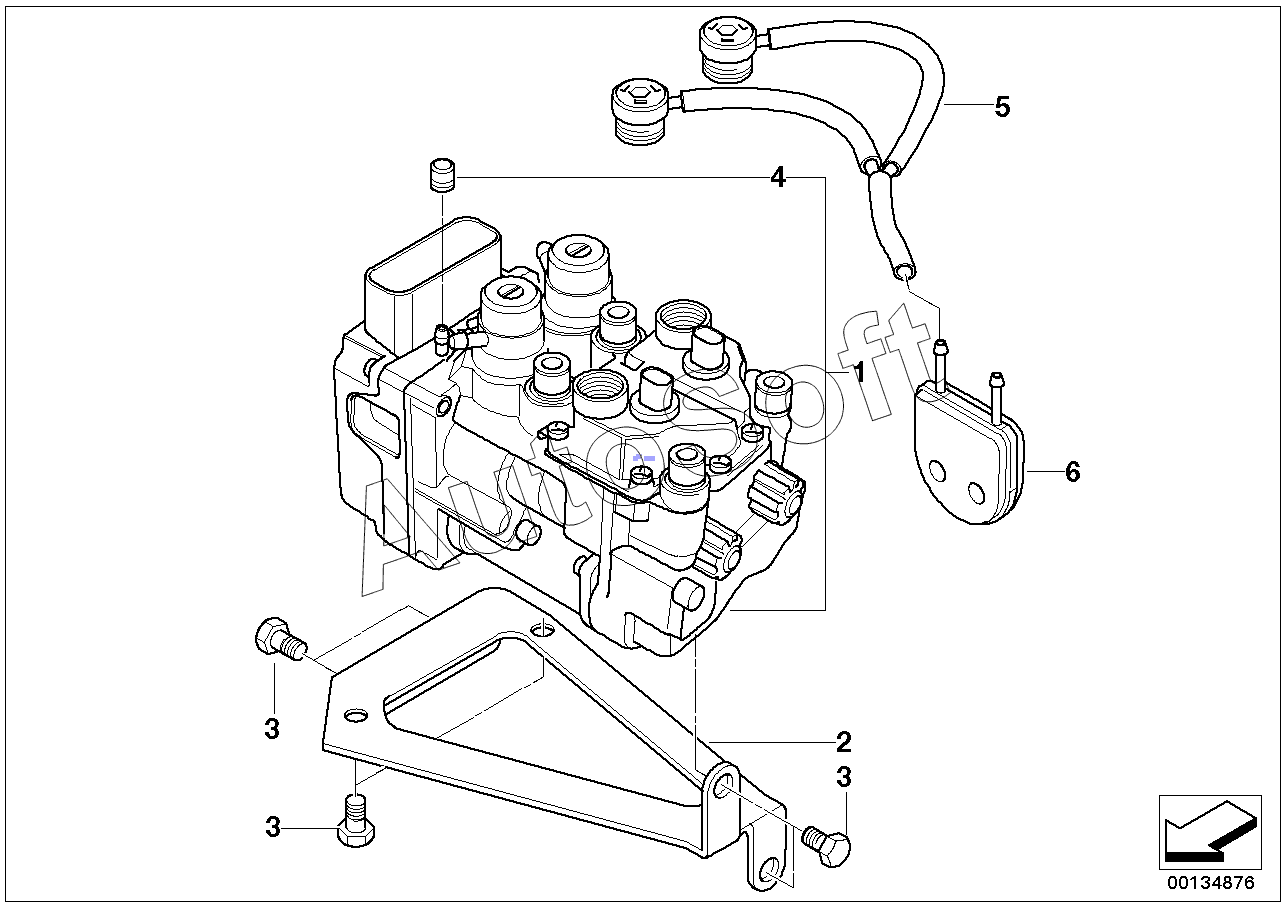 5
4
1
6
Autosoft
3
2
3
3
00134876