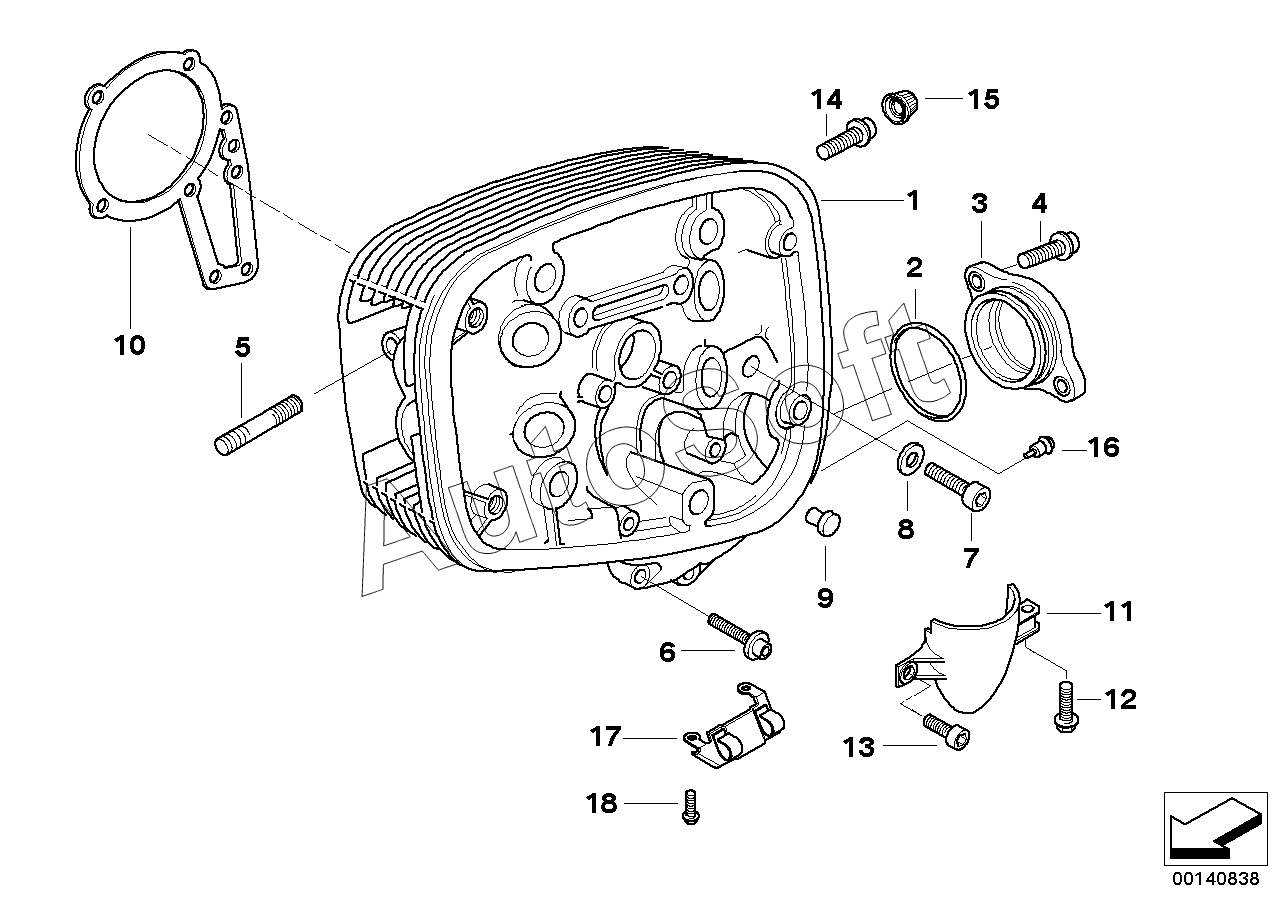 14
15
1
3
4
2
10
5
16
8
7
9
11
6
12
17
13
18
AutoSoft
00140838