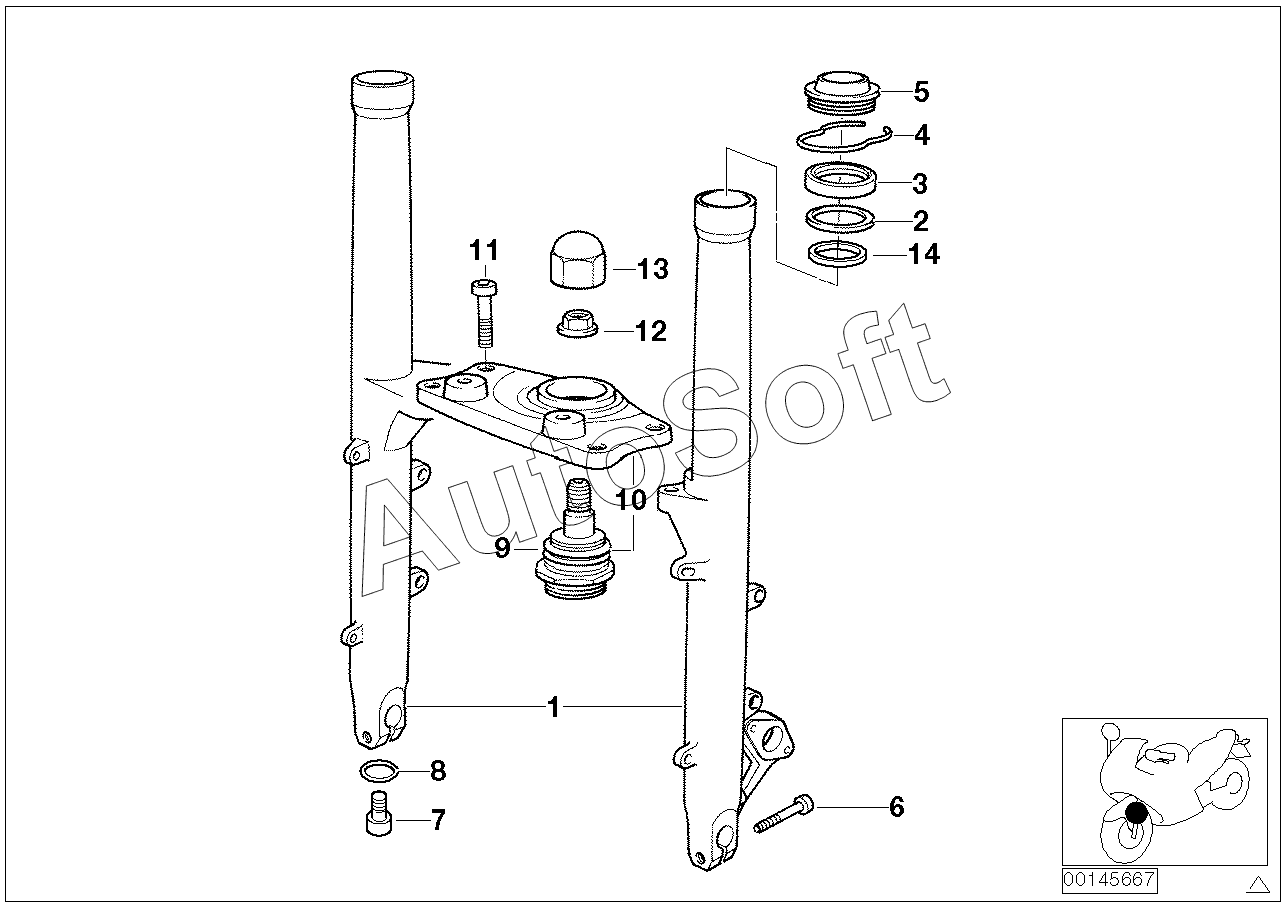 5
4
3
2
14
11
13
12
AutoSoft
10
9
1
8
7
6
00145667