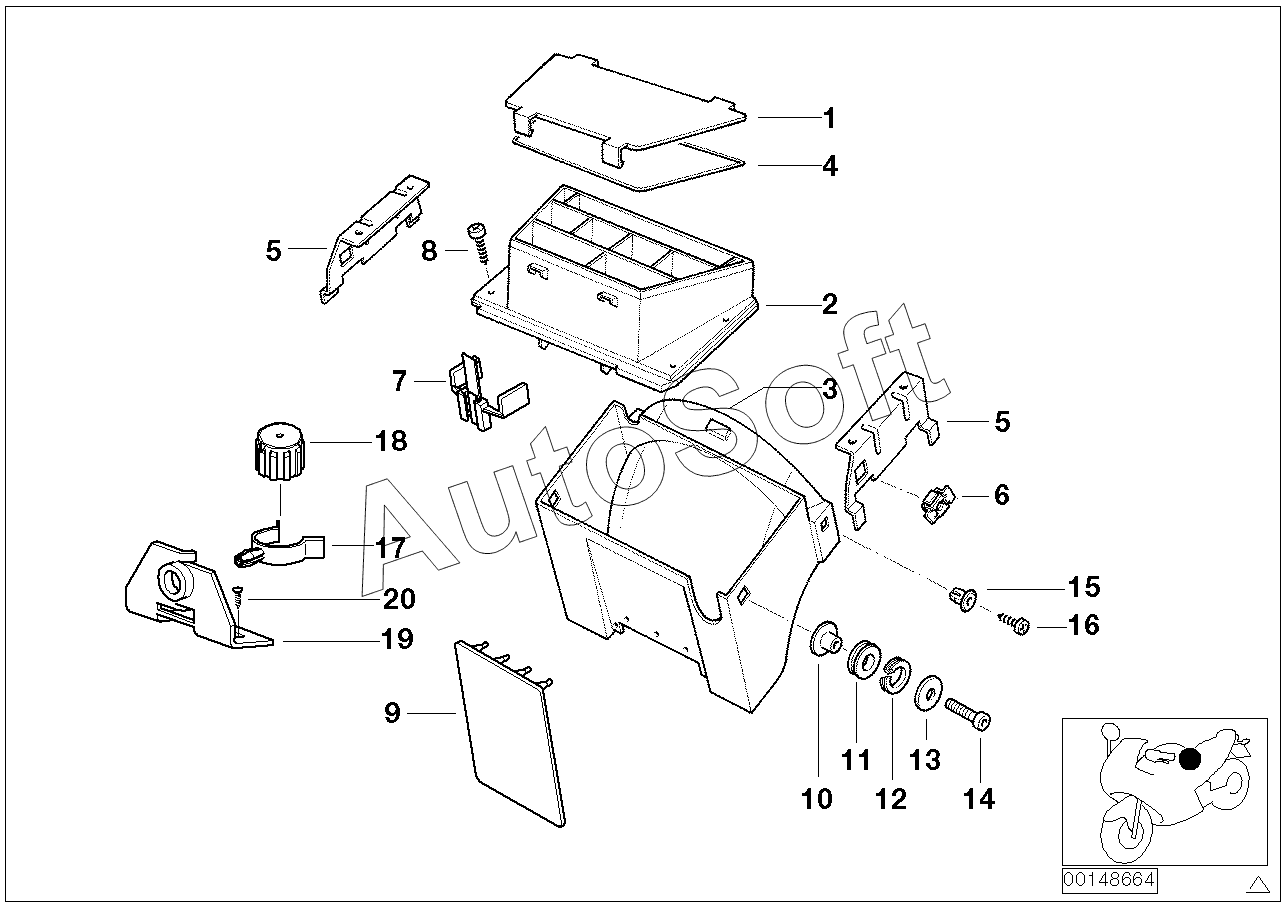 1
4
5
8
2
7
3
5
18
6
17
15
20
16
19
9
10
11
12
13
14
AutoSoft
00148664