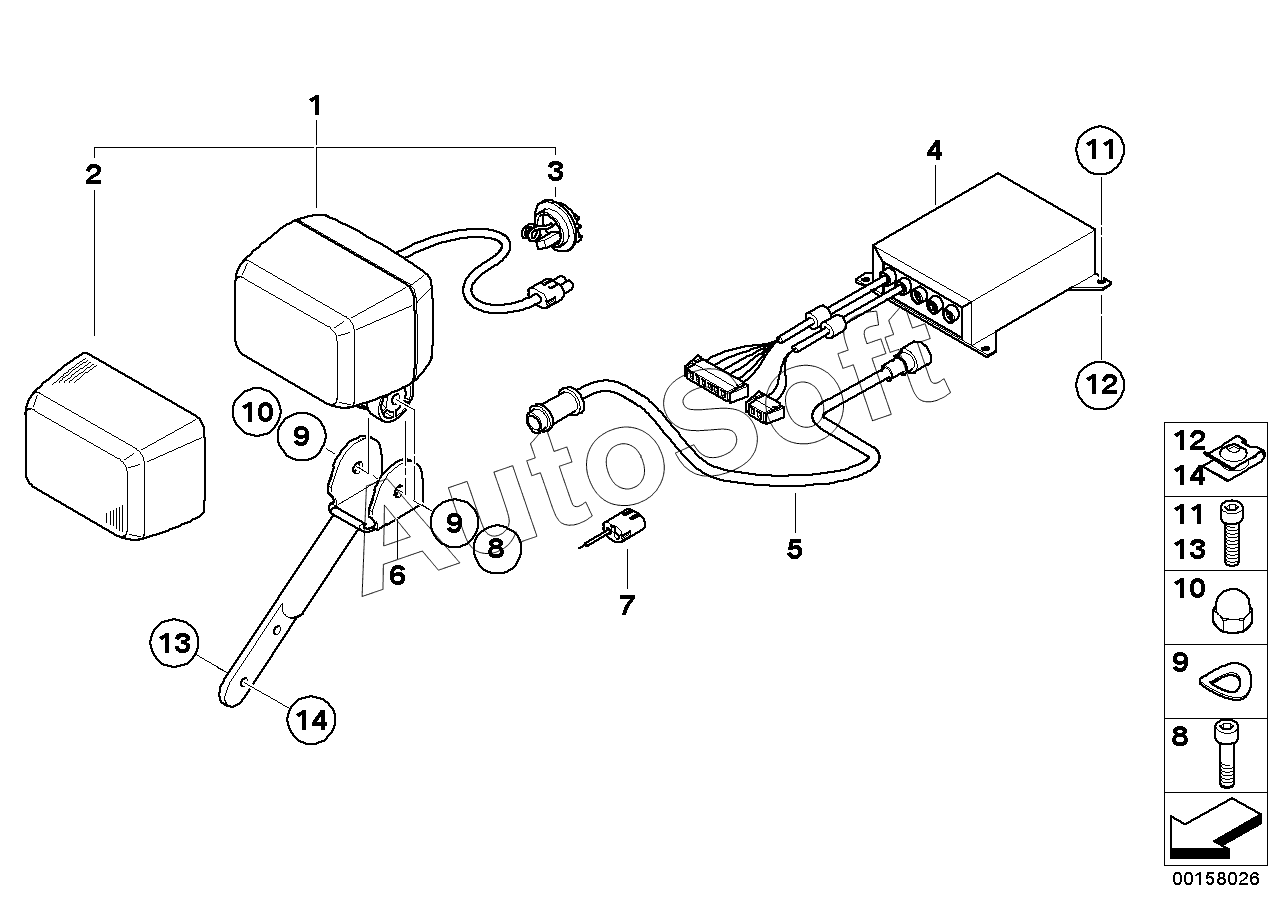 1
2
3
4
11
12
10
9
9
8
6
7
5
13
14
AutoSoft
12
14
11
13
10
9
8
00158026