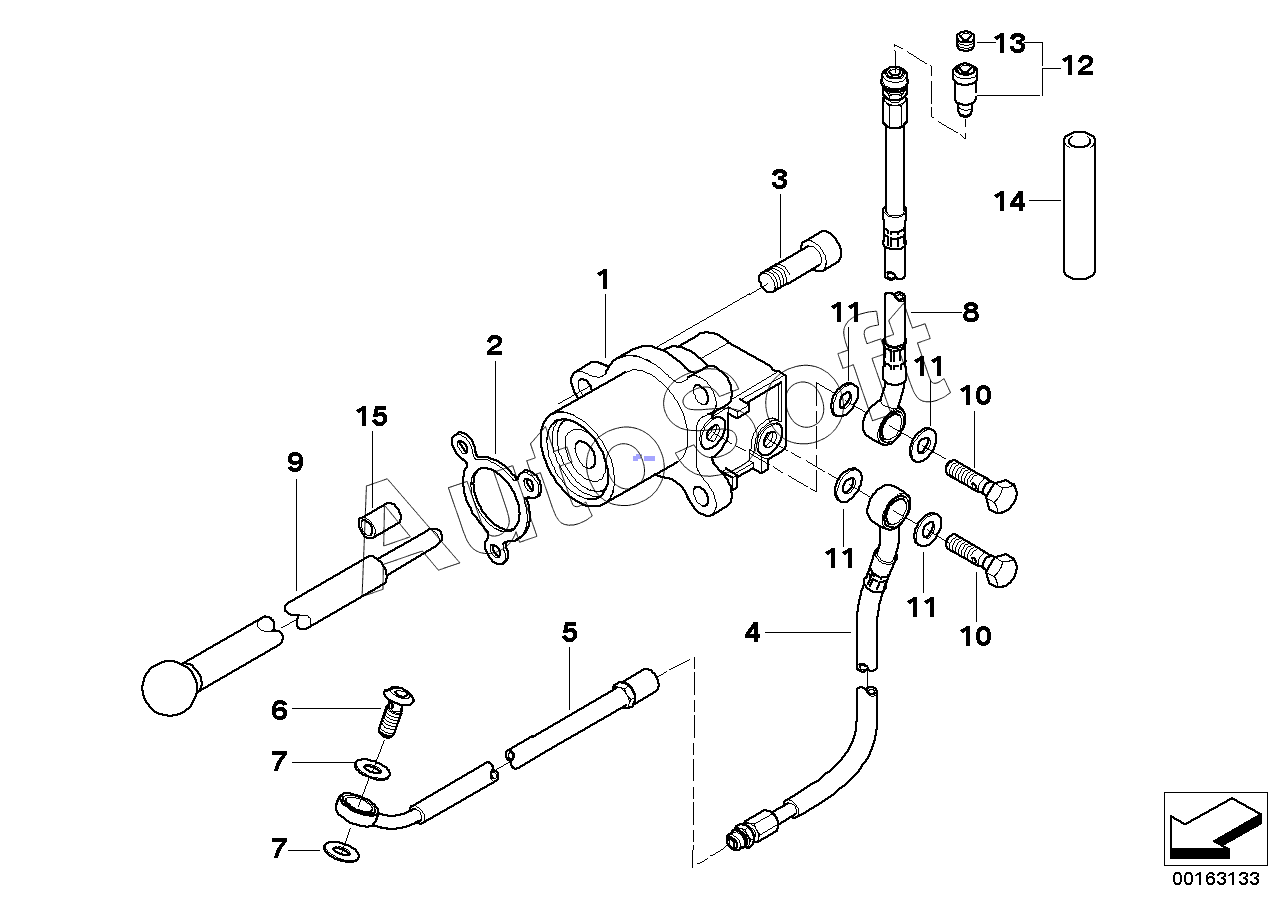 13
12
3
14
1
11
8
2
11
10
15
9
11
11
10
5
4
6
7
7
AutoSoft
00163133