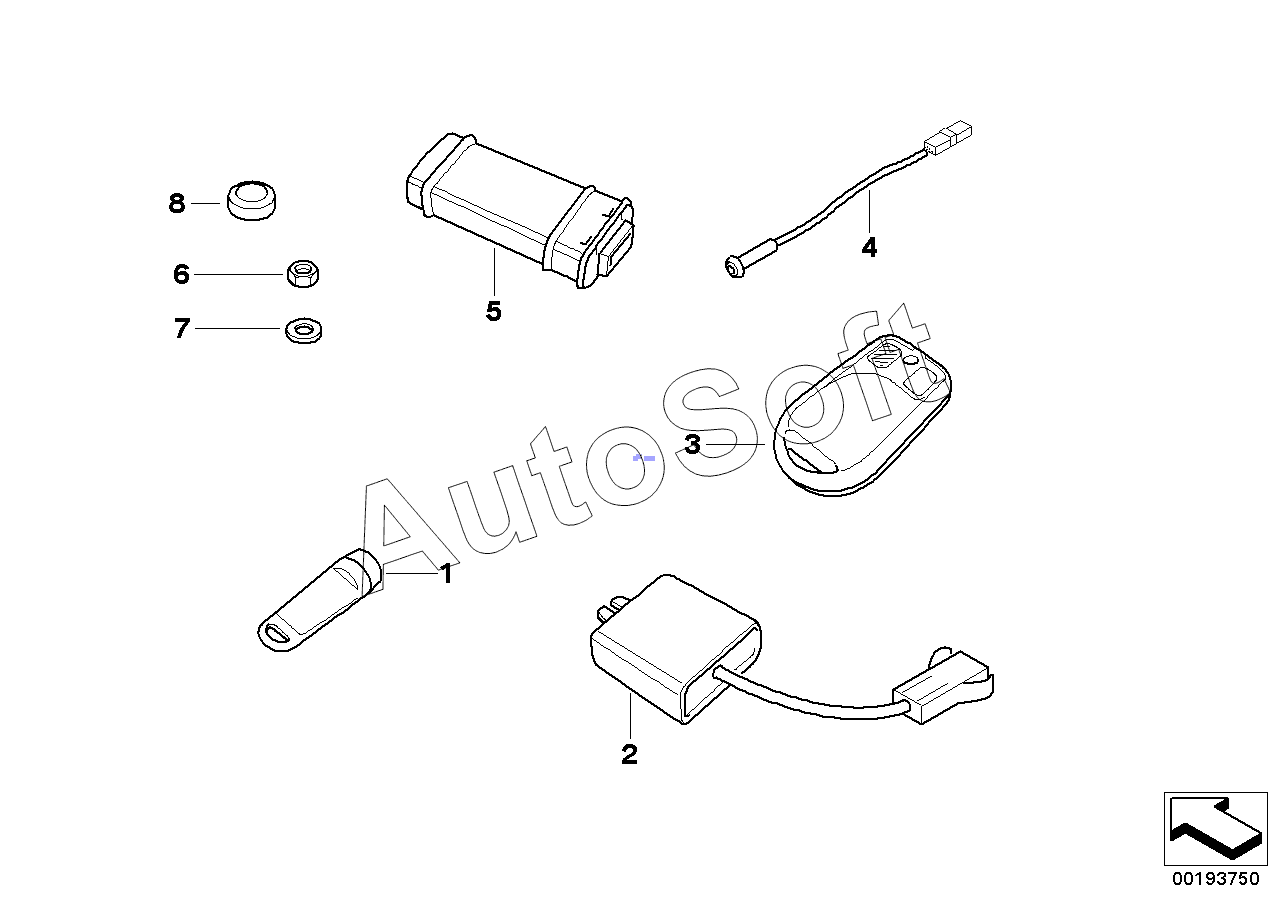 8
6
7
5
4
AutoSoft
3
1
2
00193750