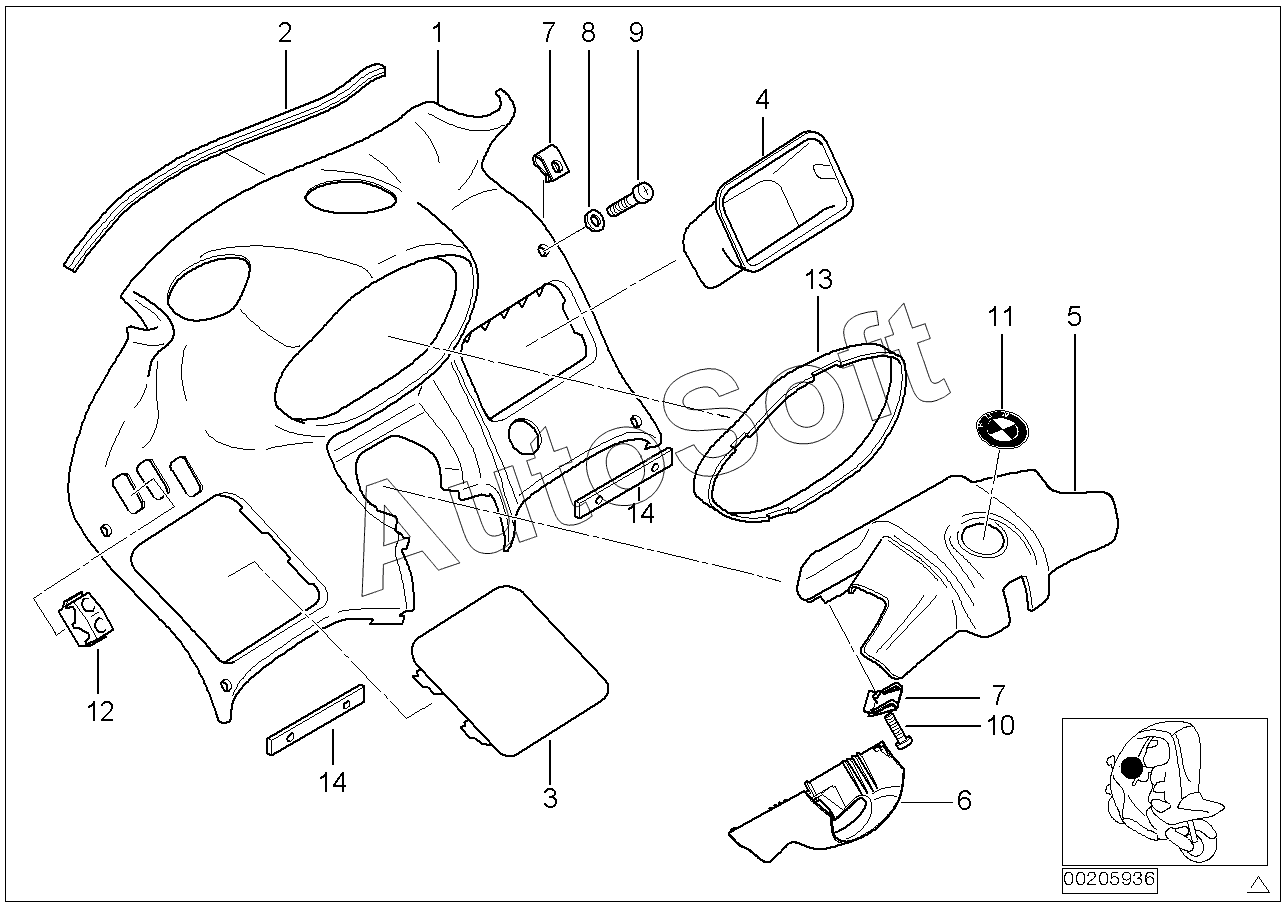 2
1
7
8
9
4
13
11
5
AutoSoft
14
12
14
3
7
10
6
00205936