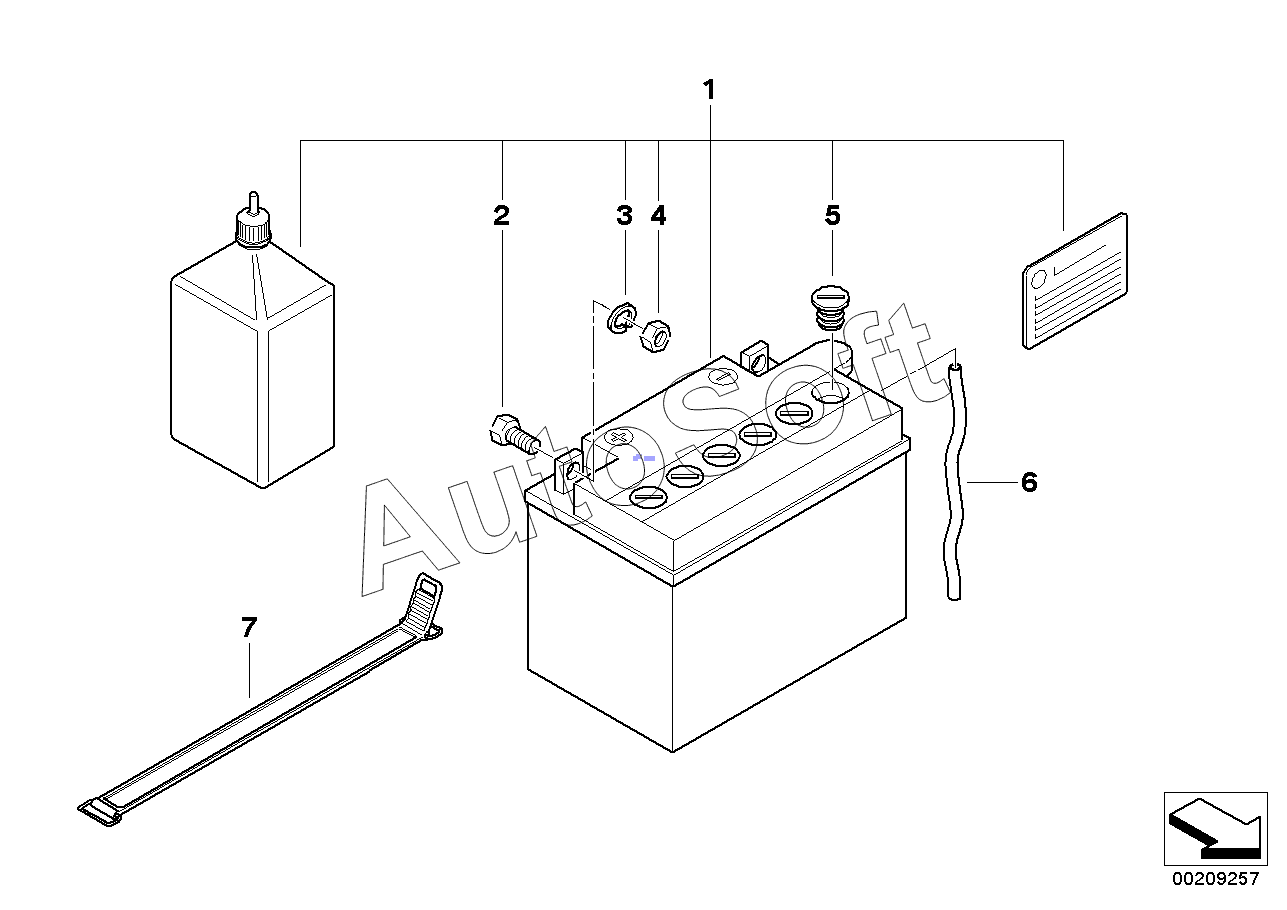 1
2
3
4
5
6
7
AutoSoft
00209257