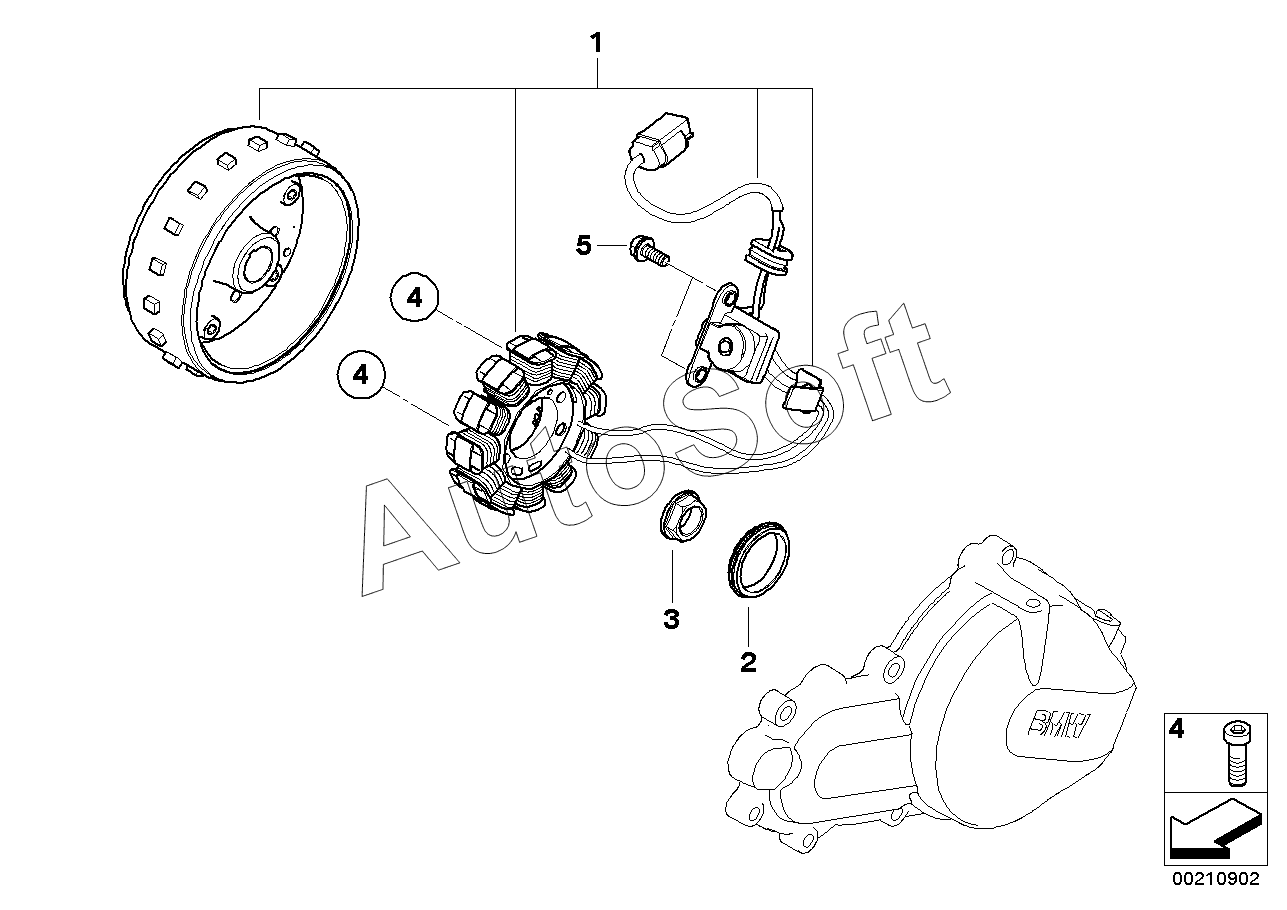 1
5
4
4
AutoSoft
3
2
BMW
4
00210902