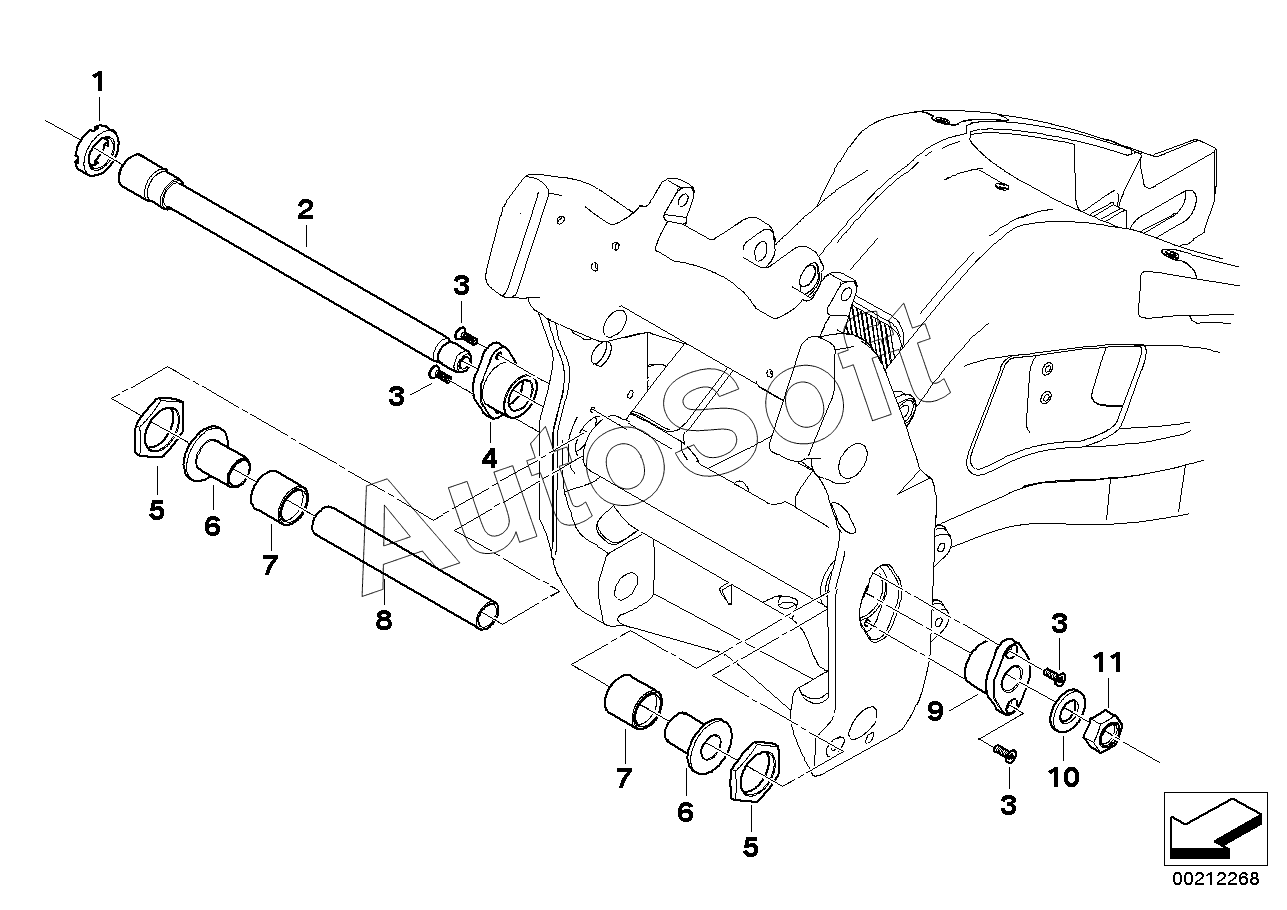 1
2
3
3
4
5
6
7
8
AutoSoft
3
11
9
10
3
7
6
5
00212268