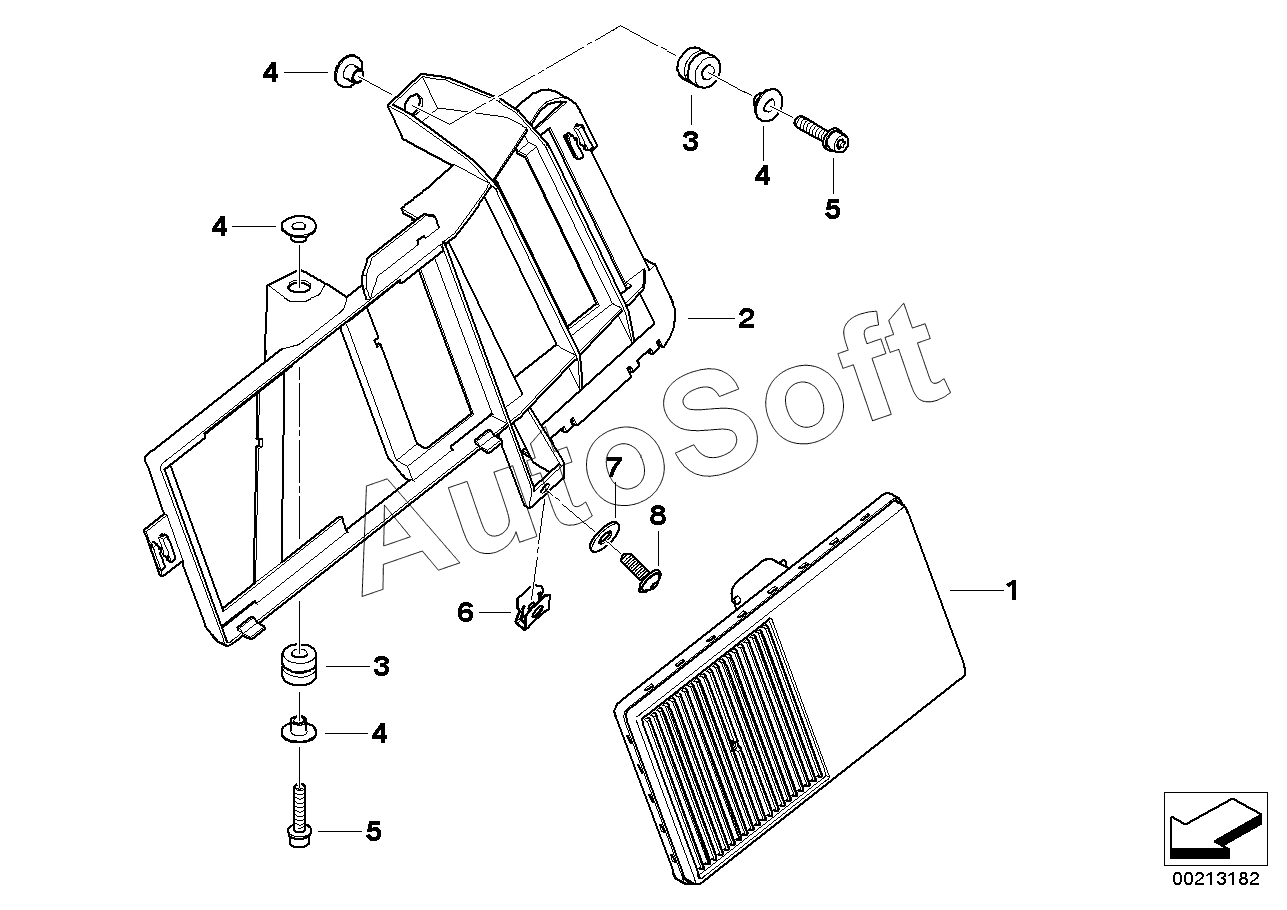 4
3
4
5
4
2
AutoSoft
7
8
6
1
3
4
5
00213182