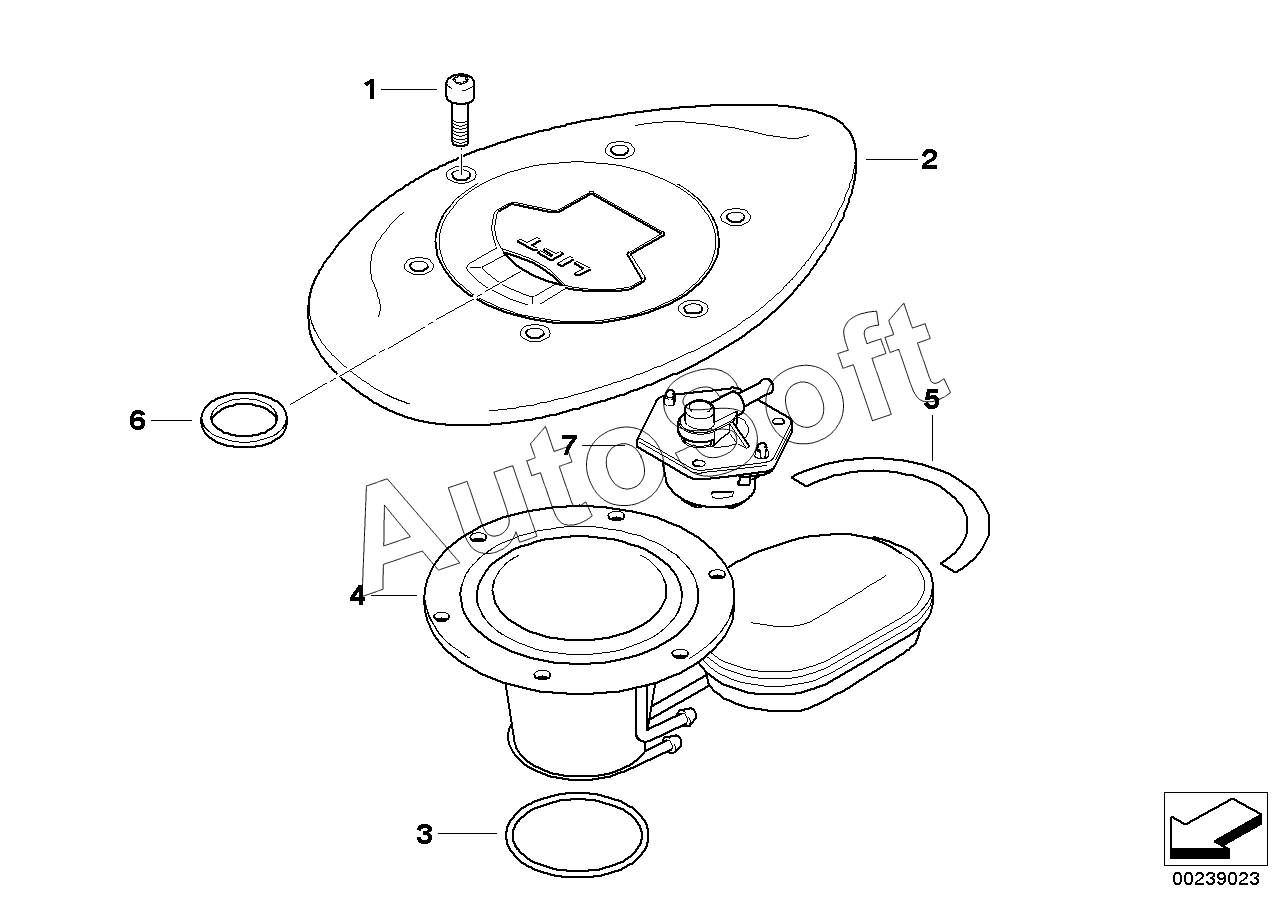 1
2
LIFT
6
7
5
AutoSoft
4
3
00239023