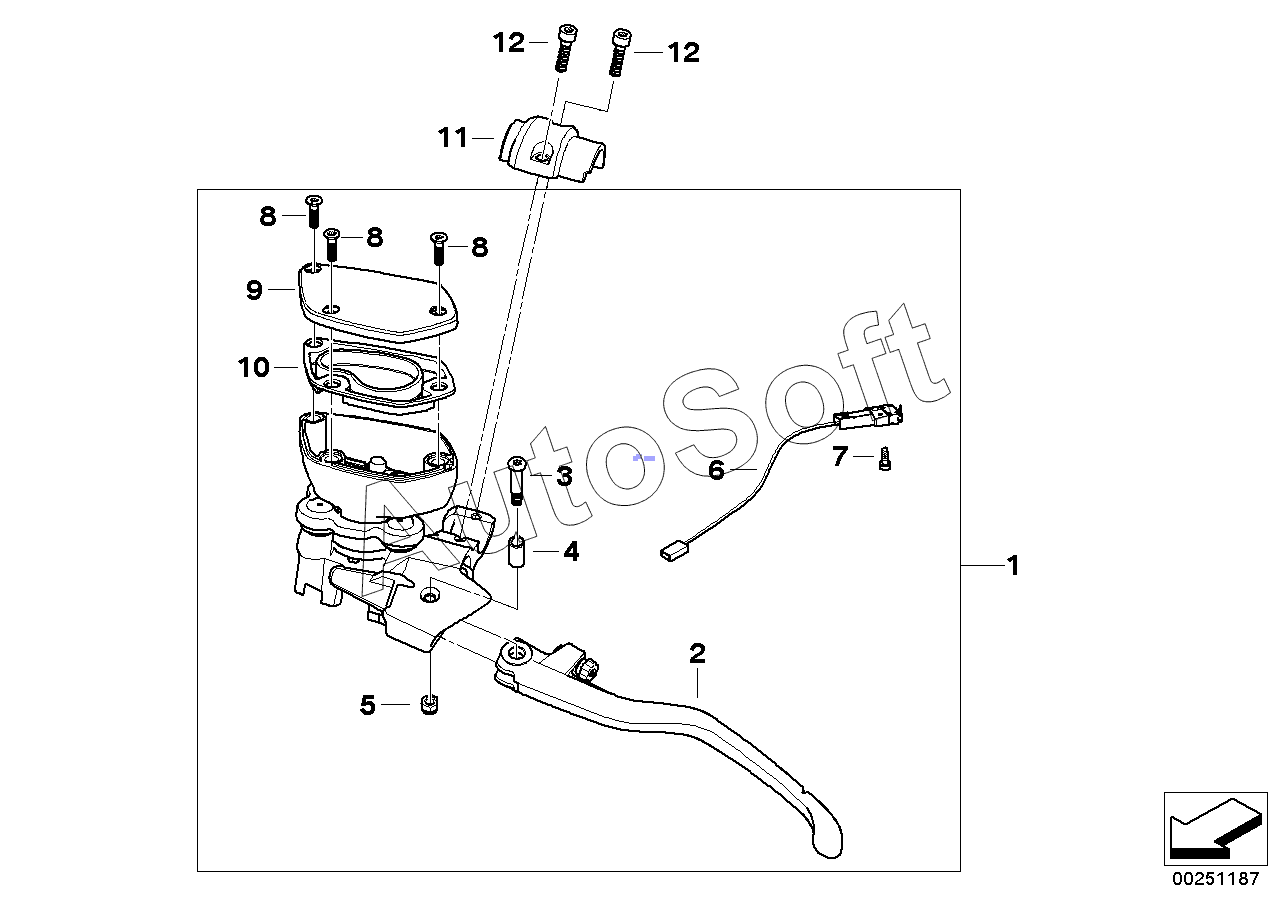 12
12
11
8
8
8
9
10
AutoSoft
3
6
7
4
1
2
5
00251187