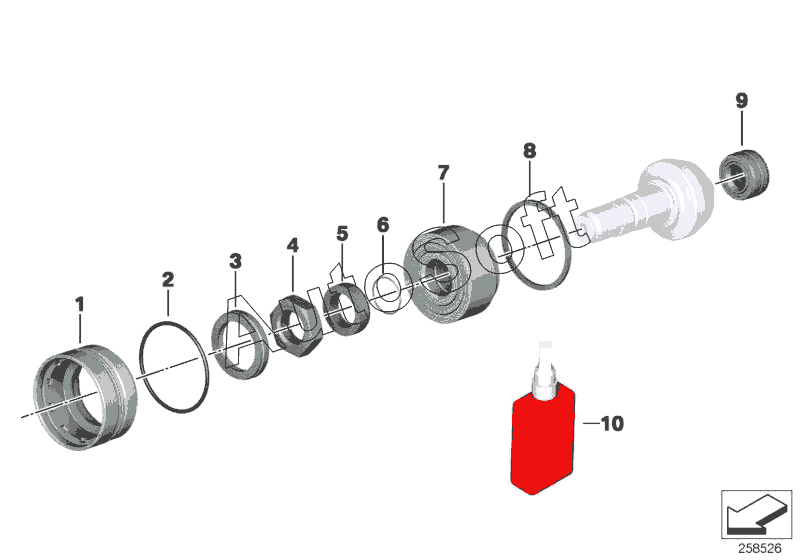 1
2
3
4
5
6
7
8
9
10
AutoSoft
258526