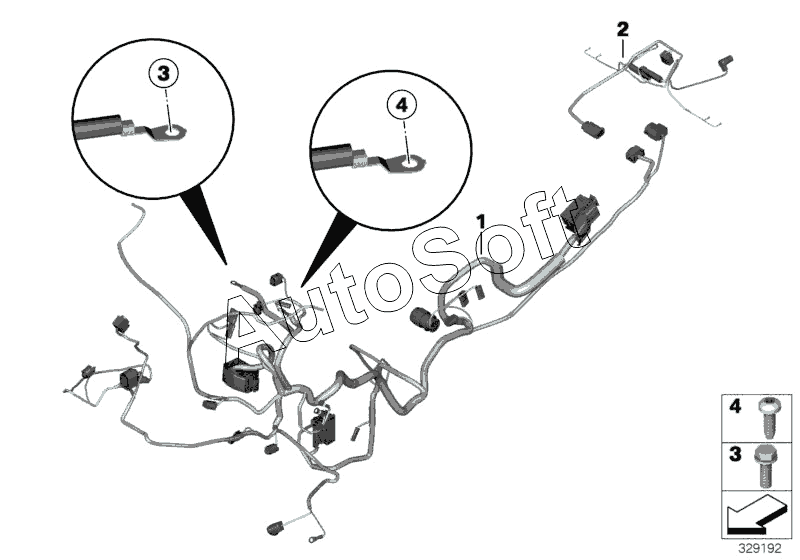 3
4
2
1
AutoSoft
4
3
329192