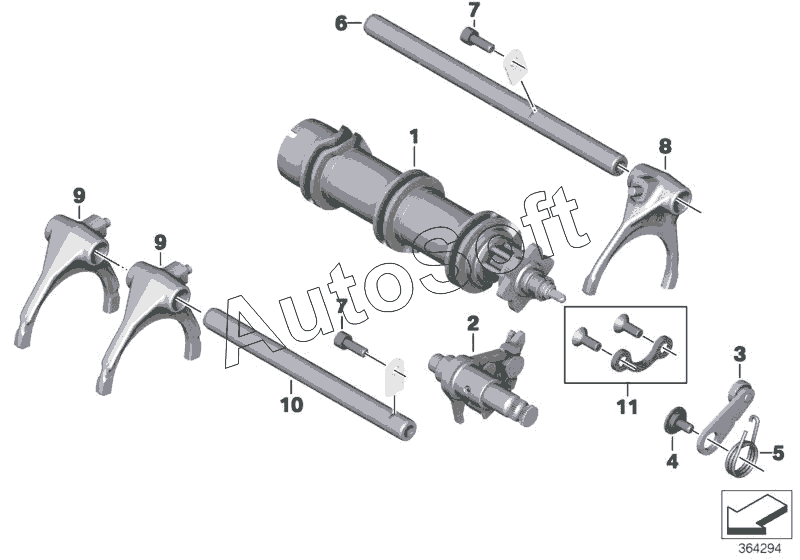 6
7
1
8
9
9
AutoSoft
7
2
10
11
3
4
5
364294