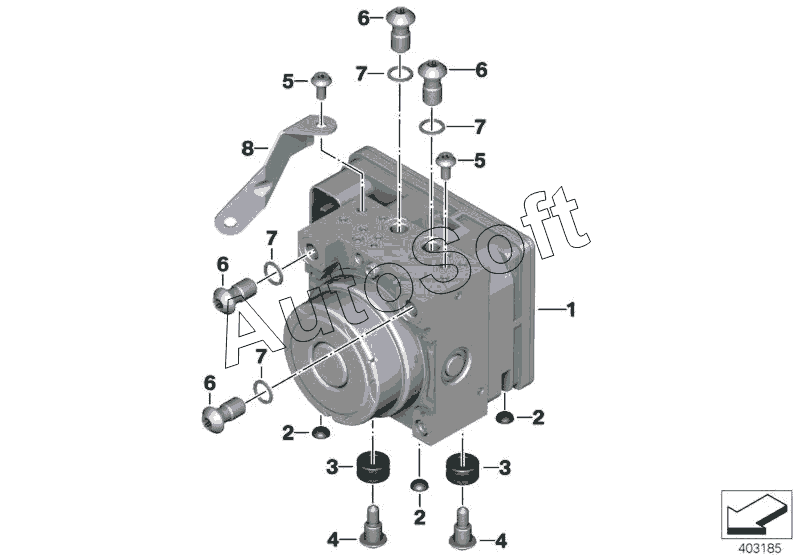 6
7
6
5
7
8
5
AutoSoft
7
6
1
7
6
2
2
3
3
2
4
4
403185