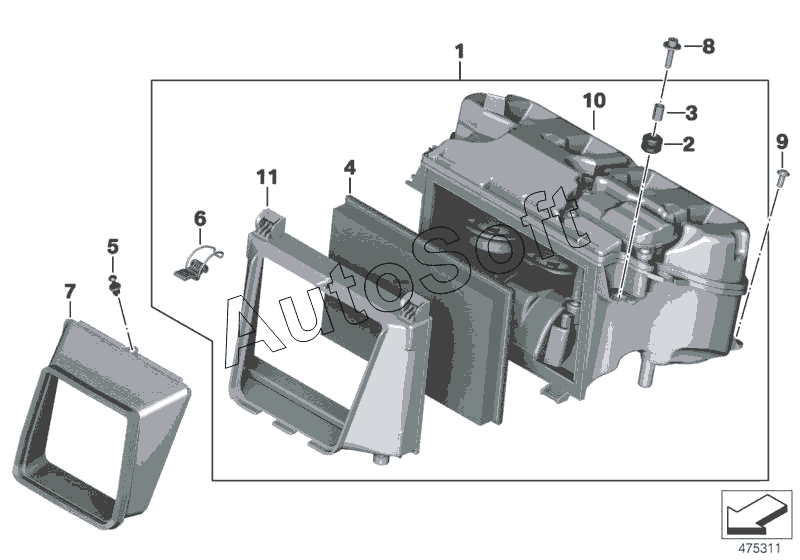 1
8
10
3
2
9
11
4
6
5
7
AutoSoft
475311