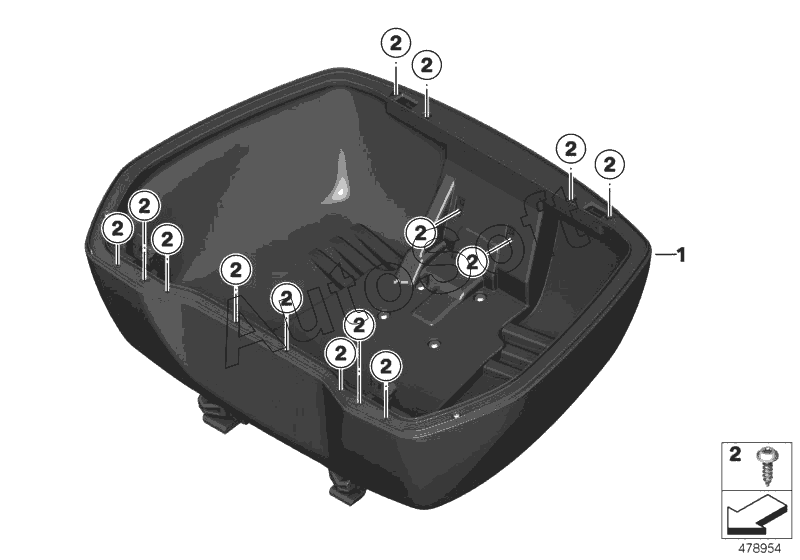 2
2
2
2
2
2
2
2
2
2
2
2
2
2
2
1
AutoSoft
2
478954