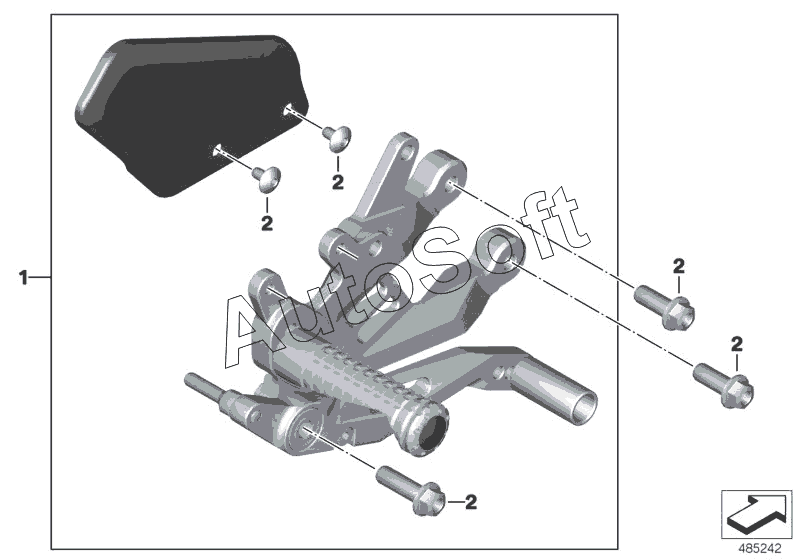 2

2

1

AutoSoft

2

2

2

485242