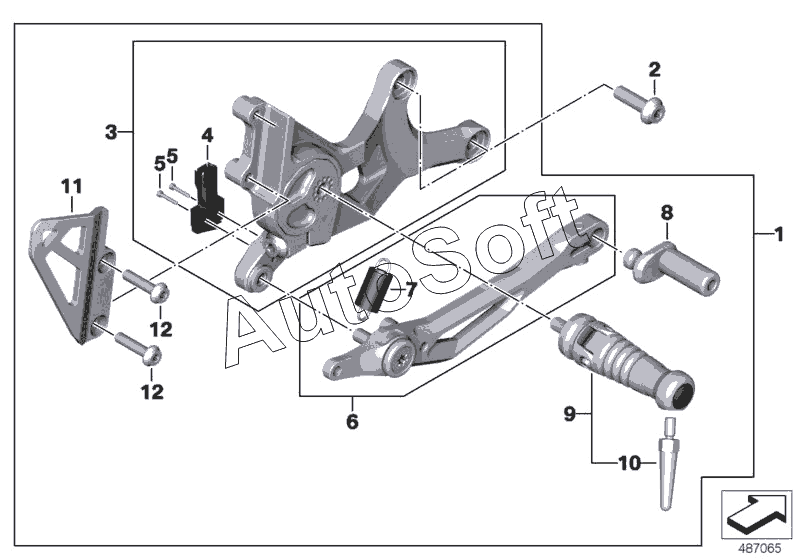 2
3
4
5
5
11
8
1
AutoSoft
7
12
12
6
9
10
487065