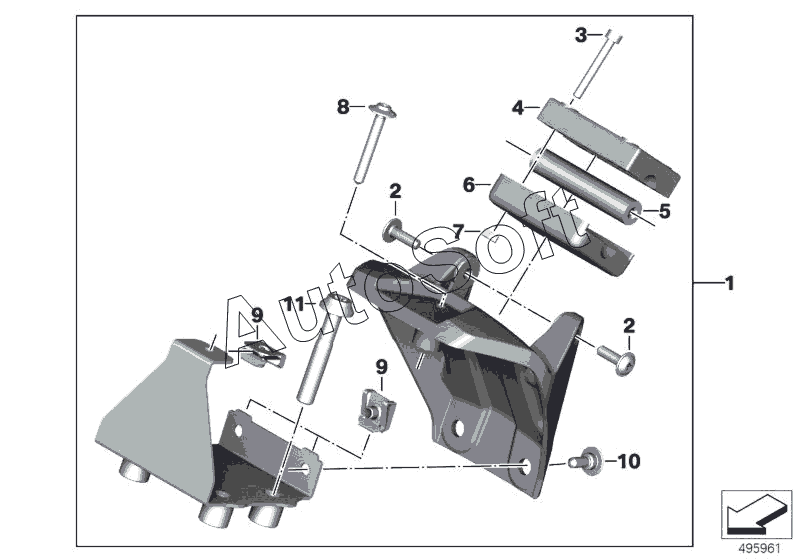 3
8
4
6
2
5
7
AutoSoft
1
11
9
2
9
10
495961