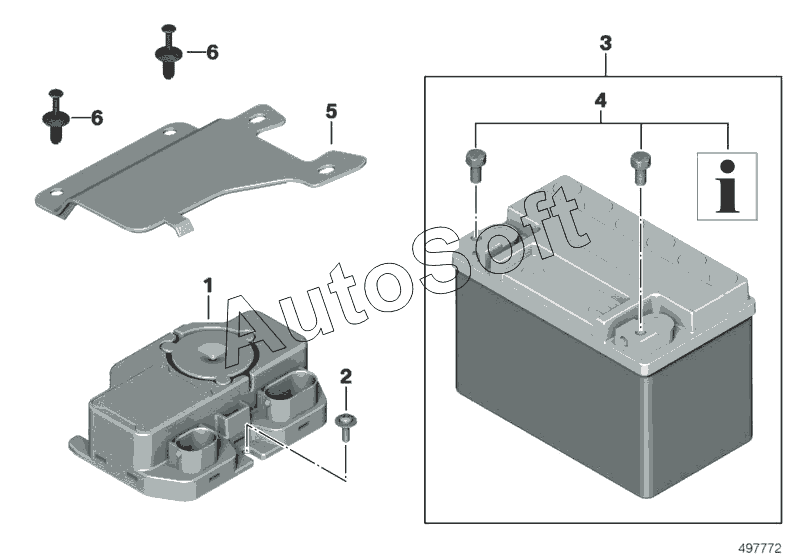 6
6
5
3
4
i
AutoSoft
1
2
497772