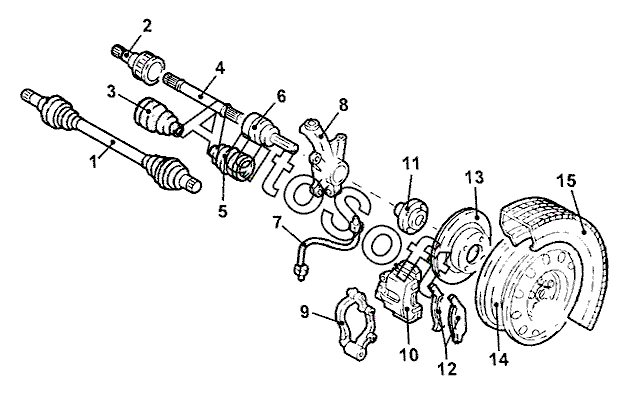 2
4
3
6
8
1
5
11
13
15
7
9
10
12
14
AutoSoft